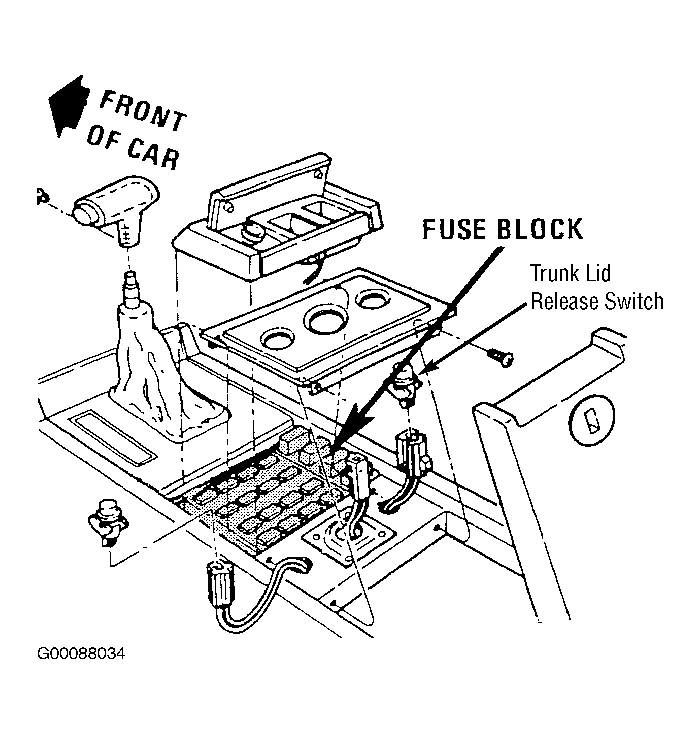 FRONT OF CAR

FUSE BLOCK

Trunk Lid Release Switch

G00088034