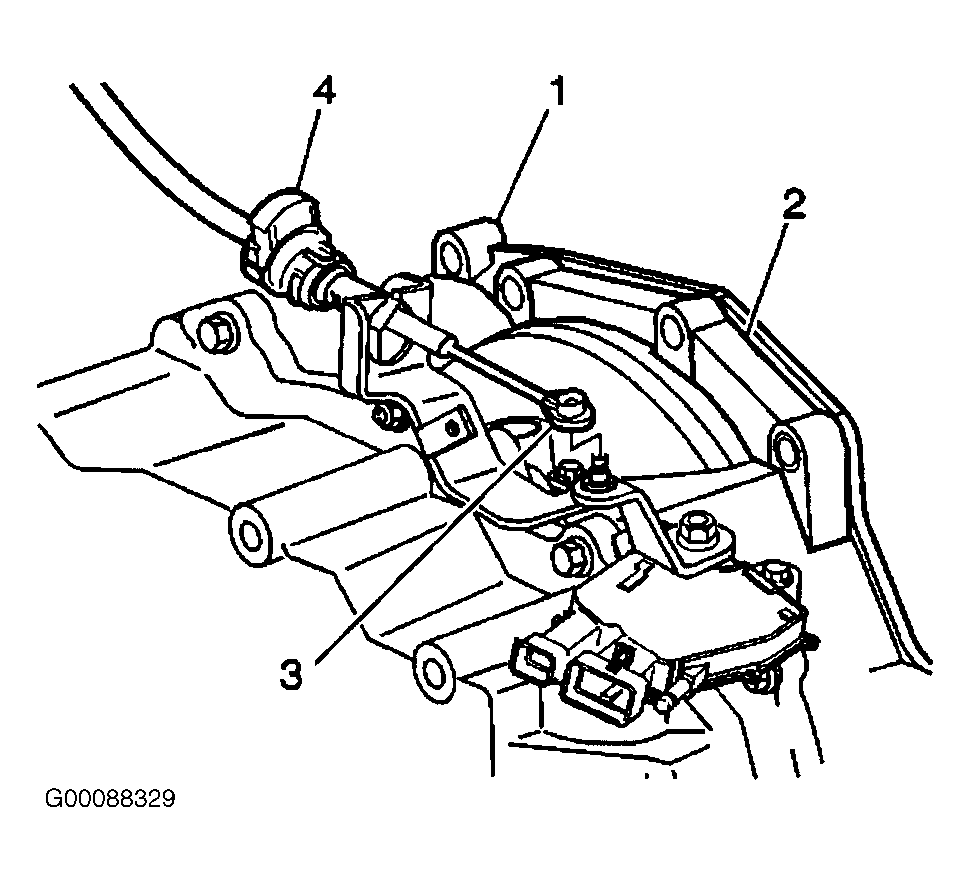 4
1
2
3
G00088329