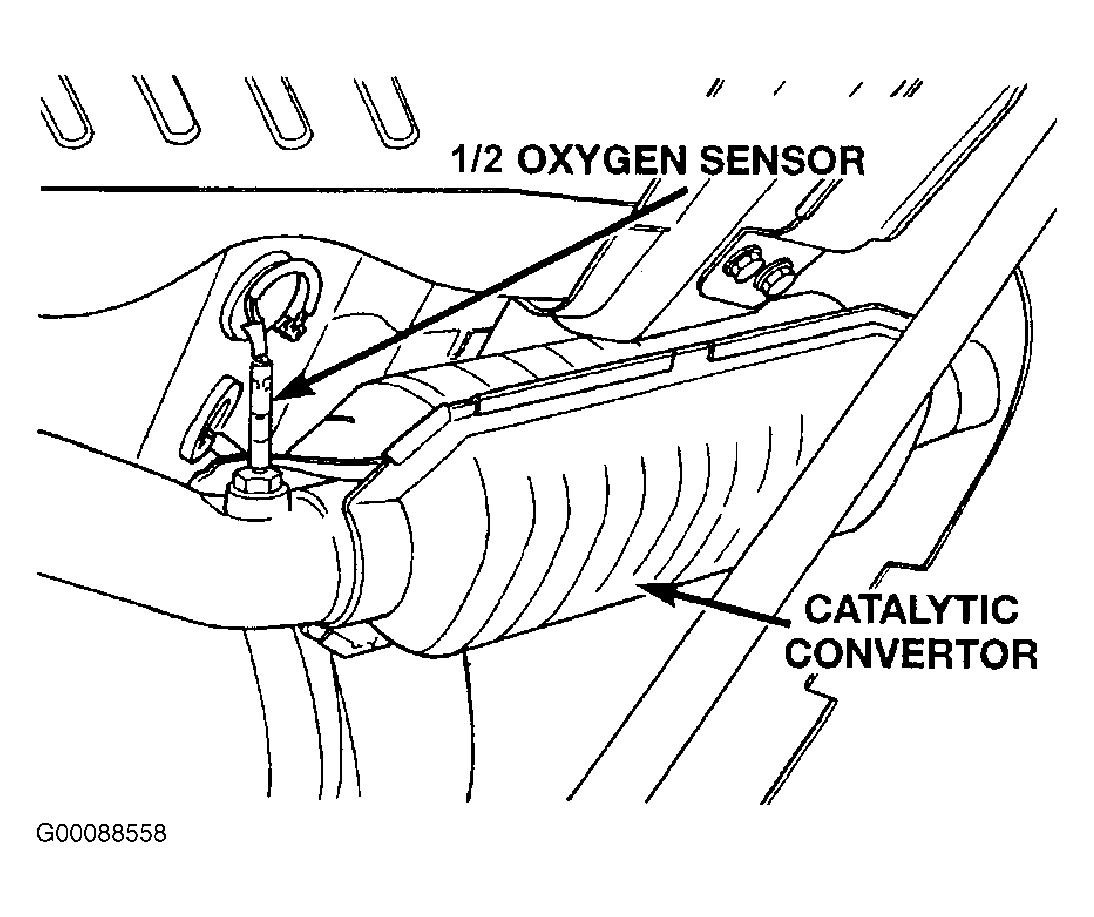 1/2 OXYGEN SENSOR

CATALYTIC CONVERTOR

G00088558