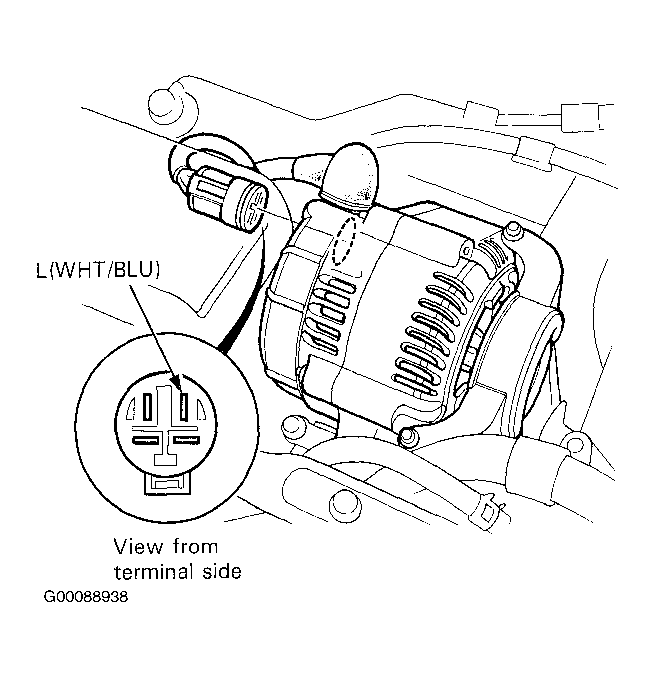 L(WHT/BLU)

View from terminal side

G00088938