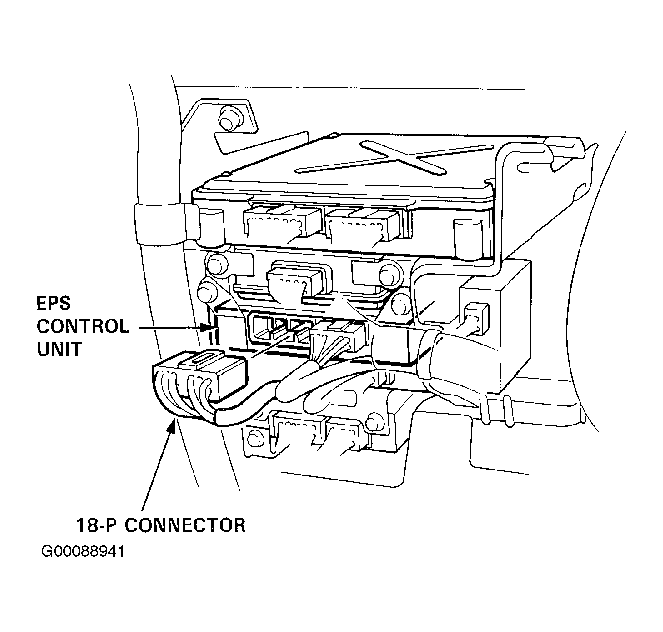 EPS
CONTROL
UNIT

18-P CONNECTOR

G00088941