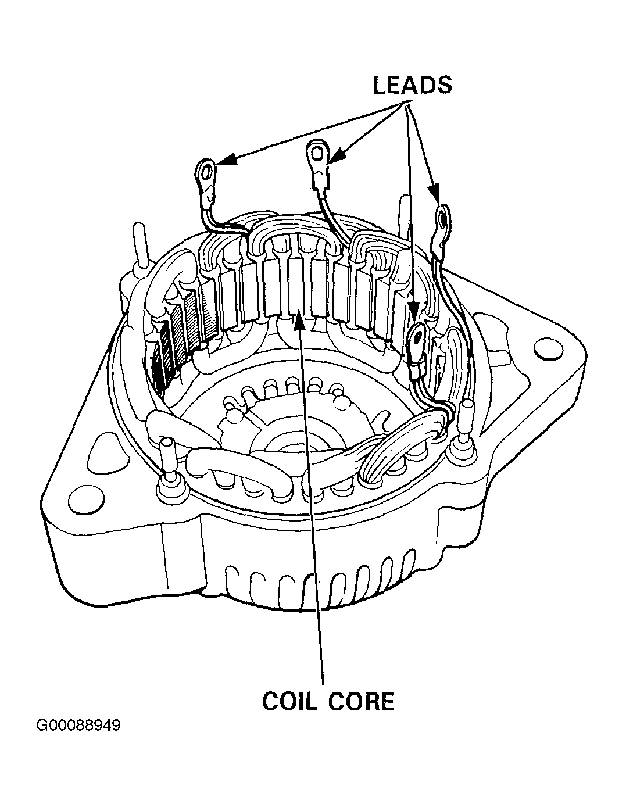 LEADS

COIL CORE

G00088949