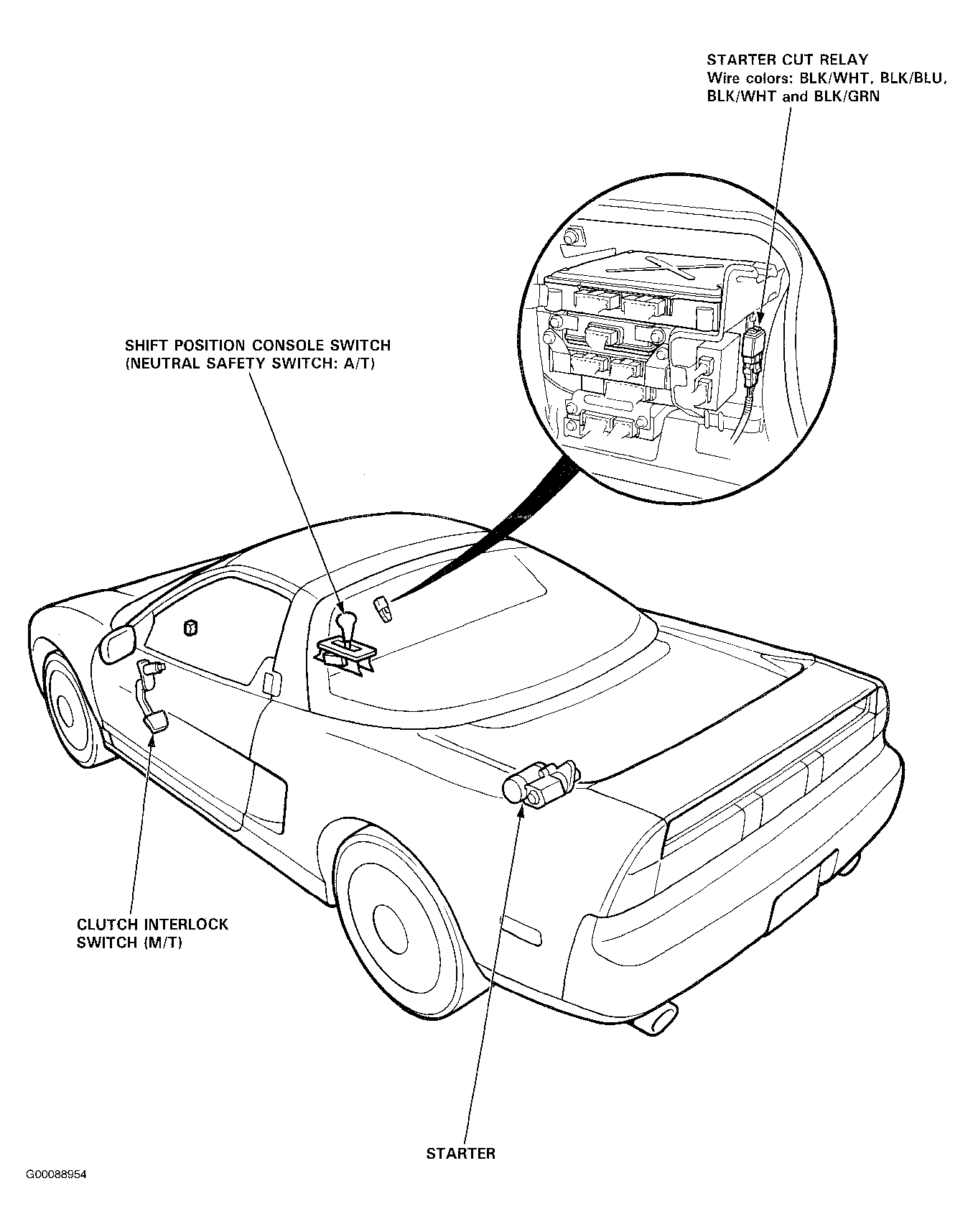 STARTER CUT RELAY
Wire colors: BLK/WHT, BLK/BLU, BLK/WHT and BLK/GRN

SHIFT POSITION CONSOLE SWITCH
(NEUTRAL SAFETY SWITCH: A/T)

CLUTCH INTERLOCK
SWITCH (M/T)

STARTER

G00088954