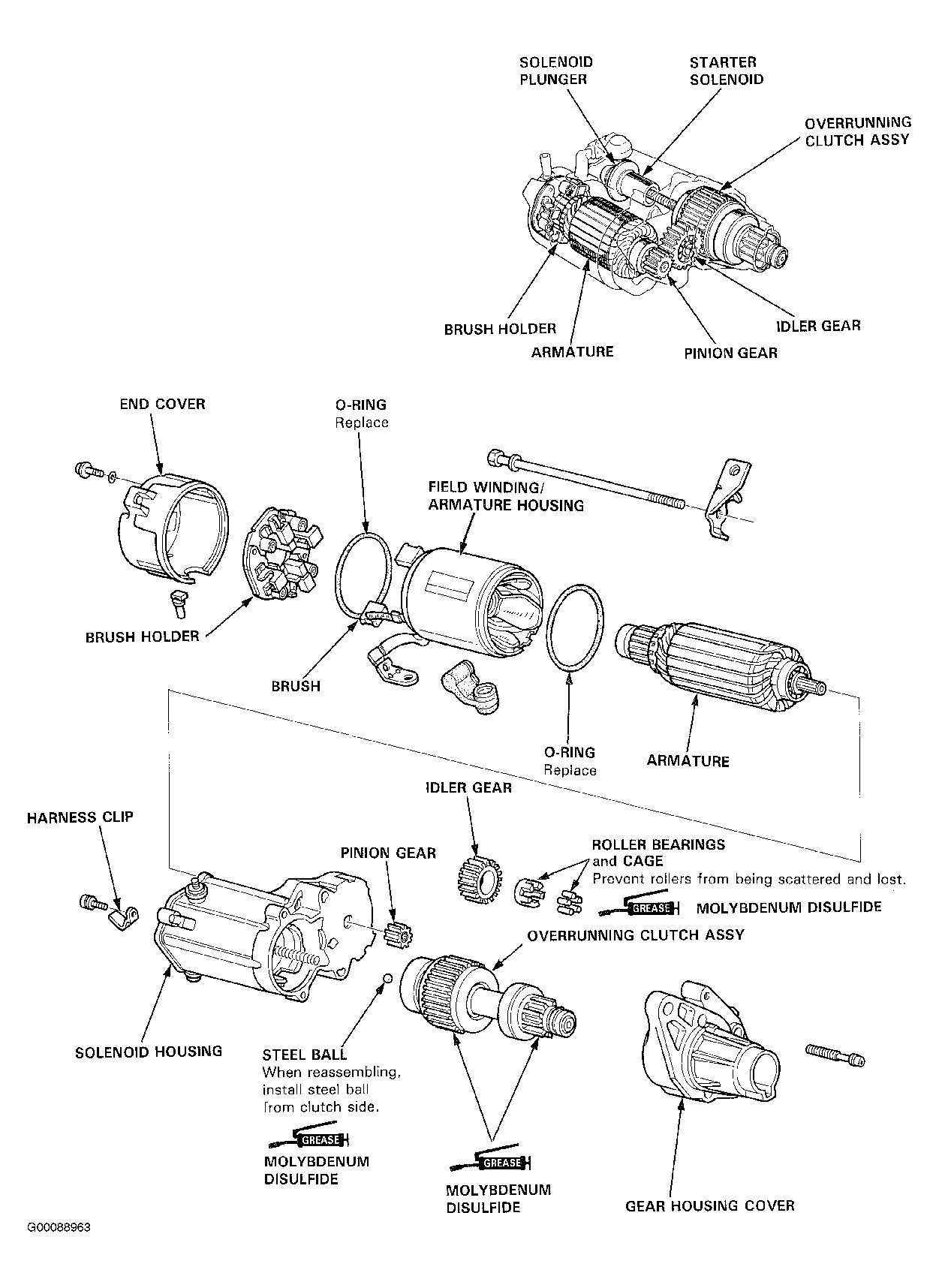 SOLENOID PLUNGER

STARTER SOLENOID

OVERRUNNING CLUTCH ASSY

BRUSH HOLDER

ARMATURE

PINION GEAR

IDLER GEAR

END COVER

O-RING
Replace

FIELD WINDING/ ARMATURE HOUSING

BRUSH HOLDER

BRUSH

O-RING
Replace

ARMATURE

IDLER GEAR

HARNESS CLIP

PINION GEAR

ROLLER BEARINGS and CAGE
Prevent rollers from being scattered and lost.

GREASE

MOLYBDENUM DISULFIDE

OVERRUNNING CLUTCH ASSY

SOLENOID HOUSING

STEEL BALL
When reassembling, install steel ball from clutch side.

GREASE

MOLYBDENUM DISULFIDE

GREASE

MOLYBDENUM DISULFIDE

GEAR HOUSING COVER

G00088963