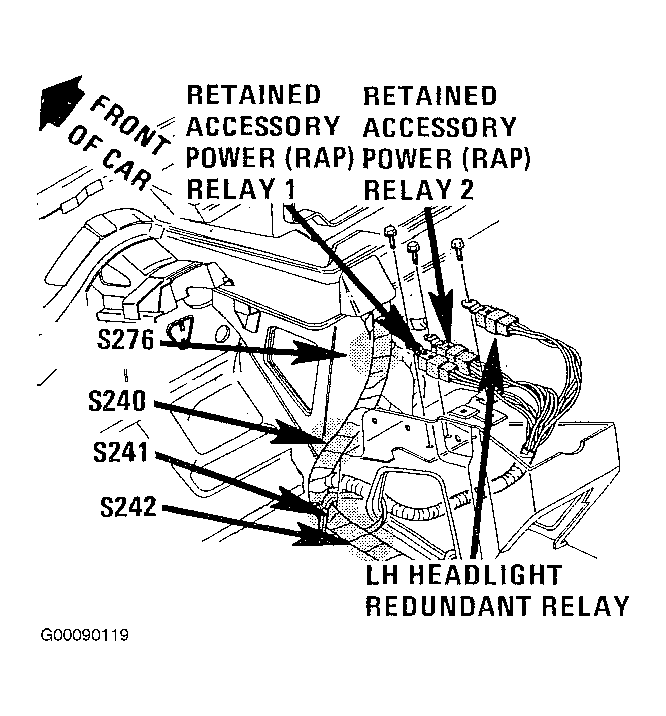 FRONT OF CAR

RETAINED ACCESSORY POWER (RAP) RELAY 1

RETAINED ACCESSORY POWER (RAP) RELAY 2

S276

S240

S241

S242

LH HEADLIGHT REDUNDANT RELAY

G00090119