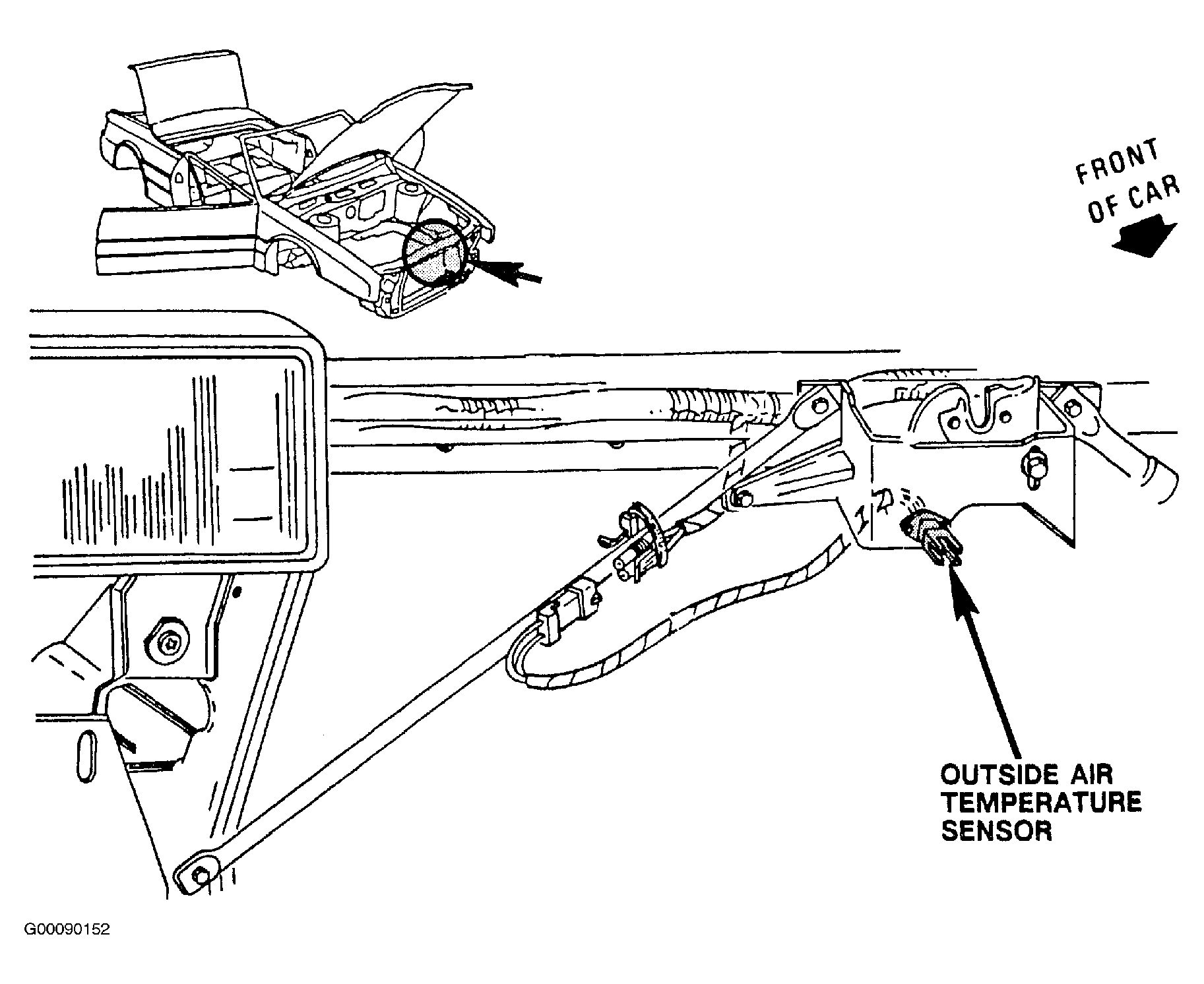 FRONT OF CAR

OUTSIDE AIR TEMPERATURE SENSOR

G00090152