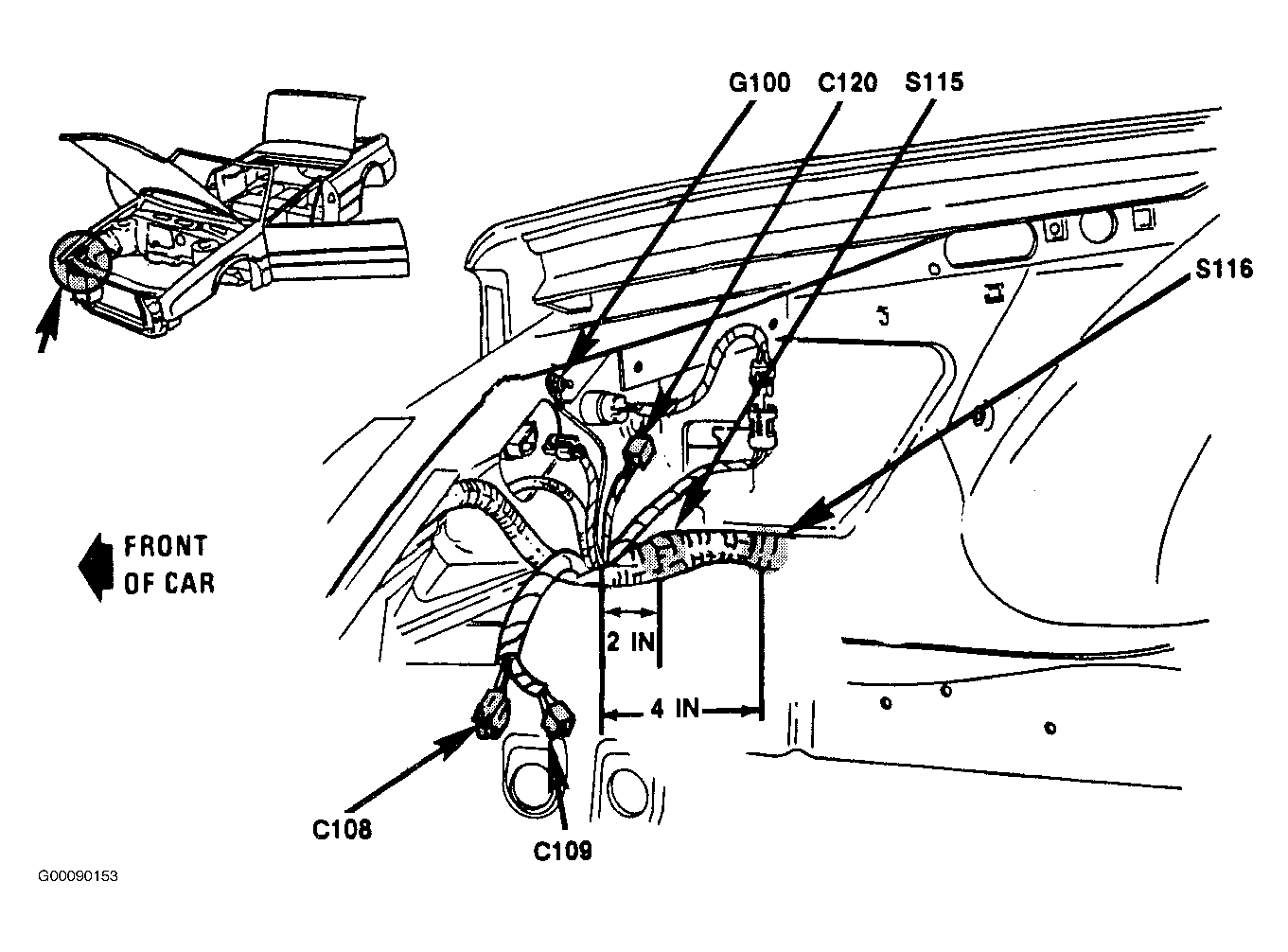 G100 C120 S115

S116

FRONT OF CAR

2 IN

4 IN

C108

C109

G00090153