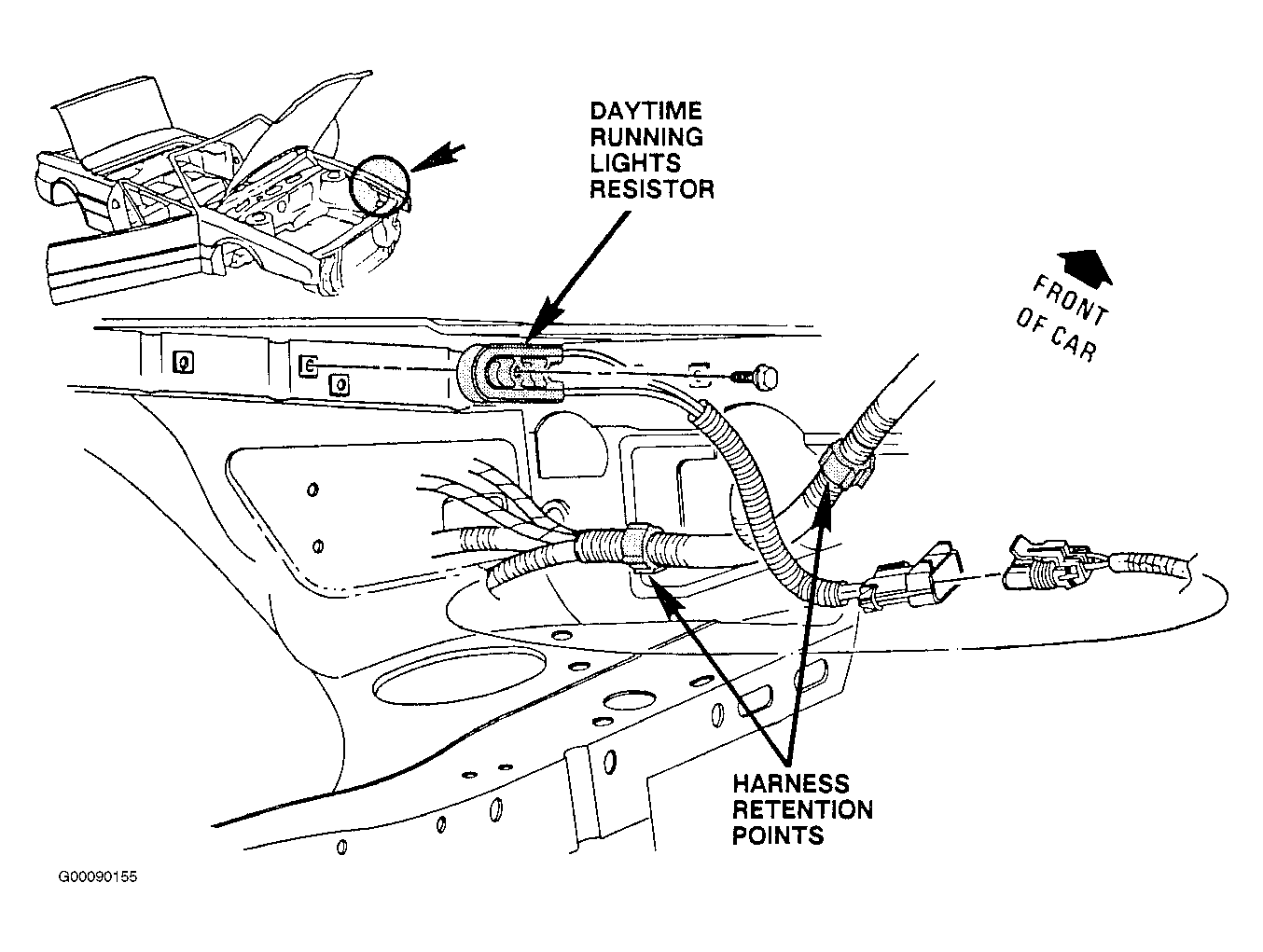 DAYTIME RUNNING LIGHTS RESISTOR

FRONT OF CAR

HARNESS RETENTION POINTS

G00090155