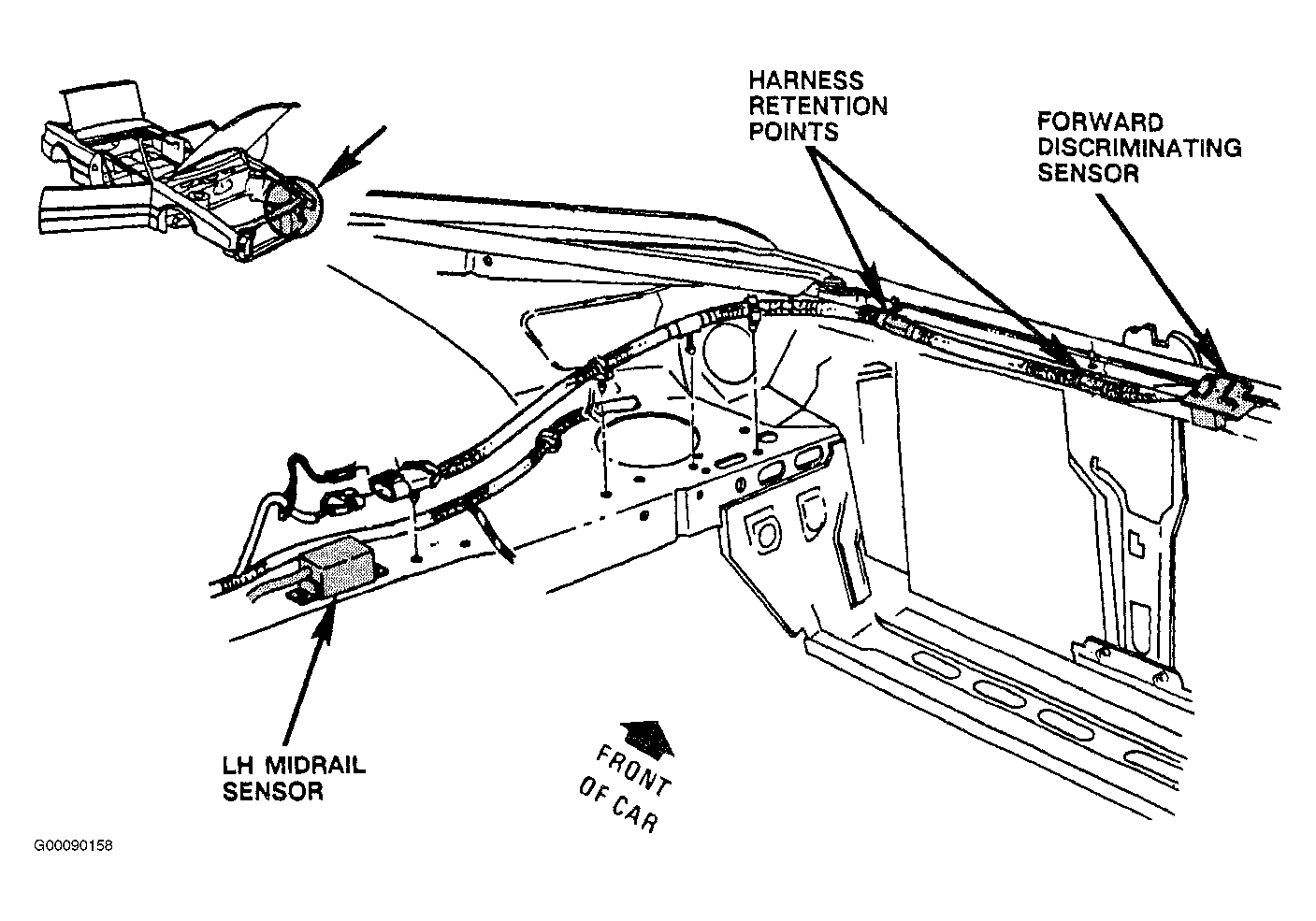 HARNESS RETENTION POINTS

FORWARD DISCRIMINATING SENSOR

LH MIDRAIL SENSOR

FRONT OF CAR

G00090158