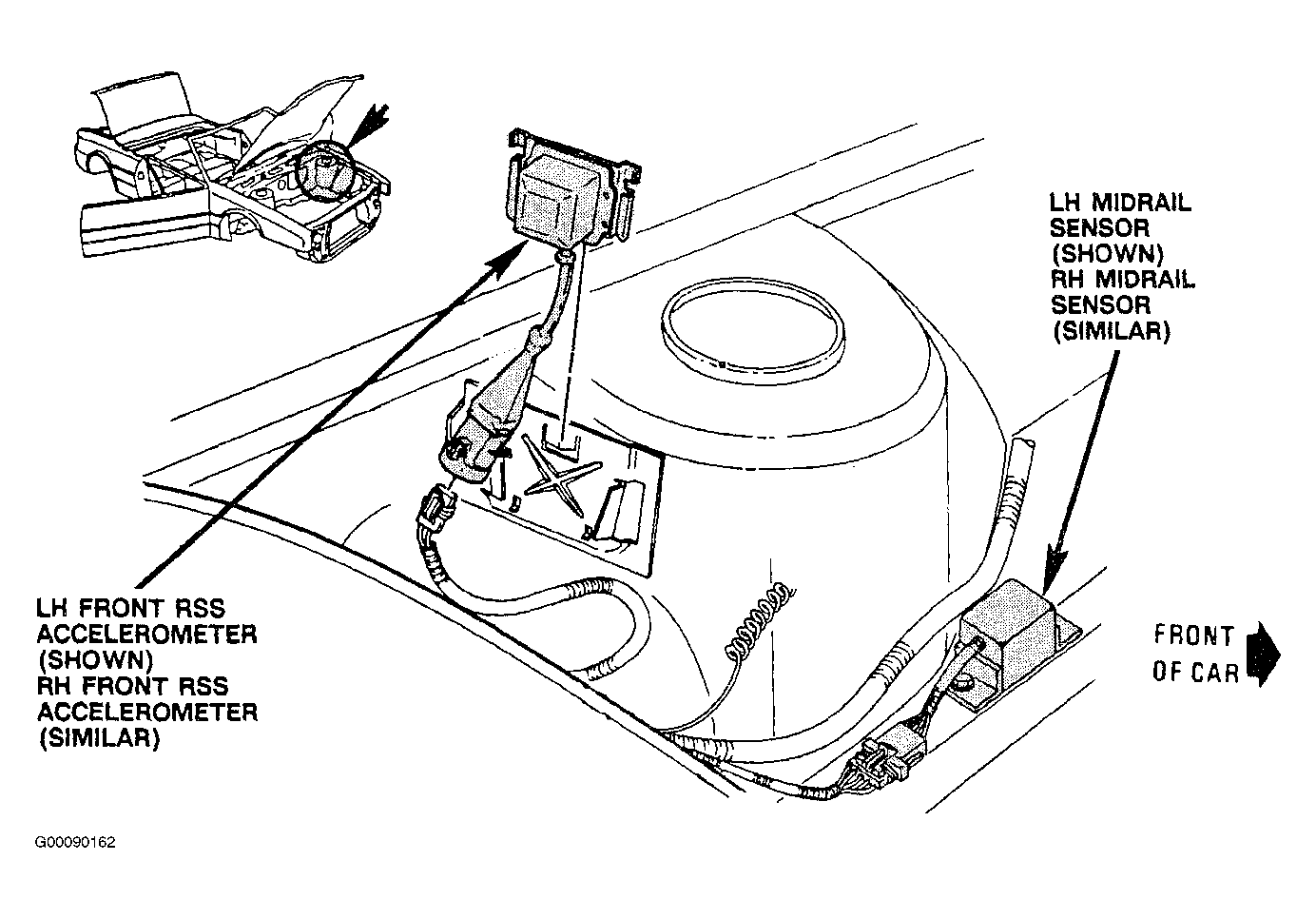 LH MIDRAIL SENSOR (SHOWN) RH MIDRAIL SENSOR (SIMILAR)

LH FRONT RSS ACCELEROMETER (SHOWN) RH FRONT RSS ACCELEROMETER (SIMILAR)

FRONT OF CAR

G00090162