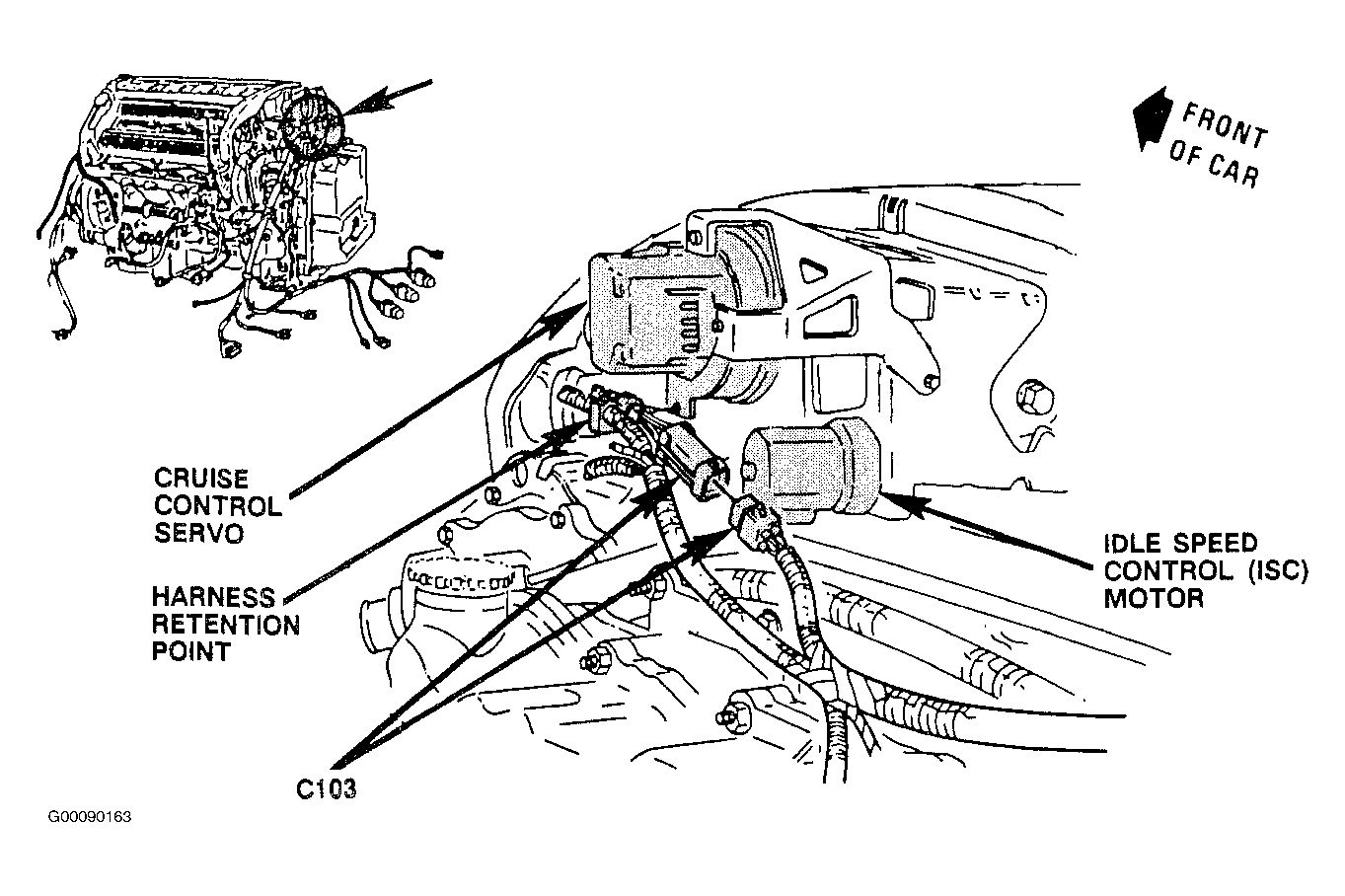 FRONT OF CAR

CRUISE CONTROL SERVO

HARNESS RETENTION POINT

IDLE SPEED CONTROL (ISC) MOTOR

C103

G00090163