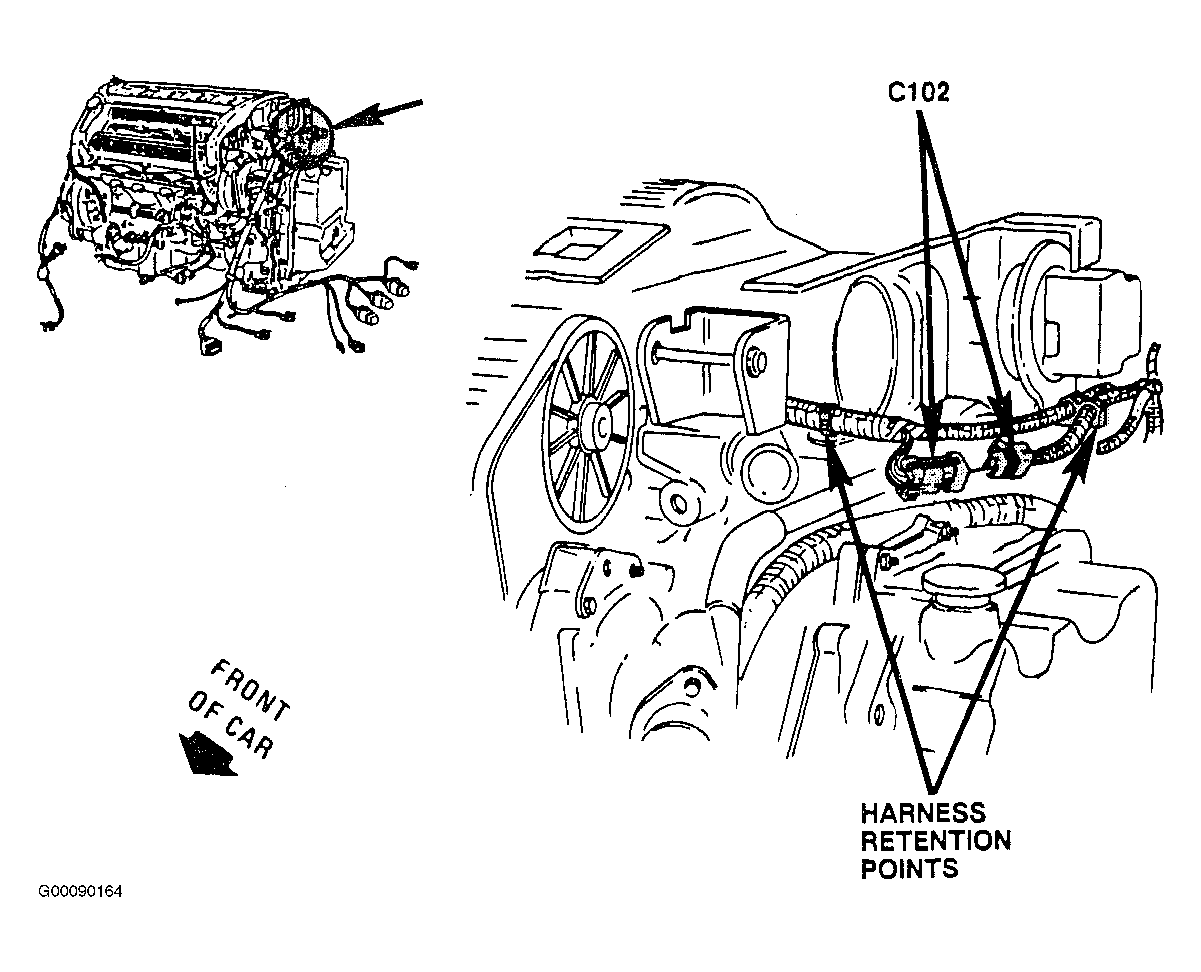 C102

FRONT OF CAR

HARNESS RETENTION POINTS

G00090164