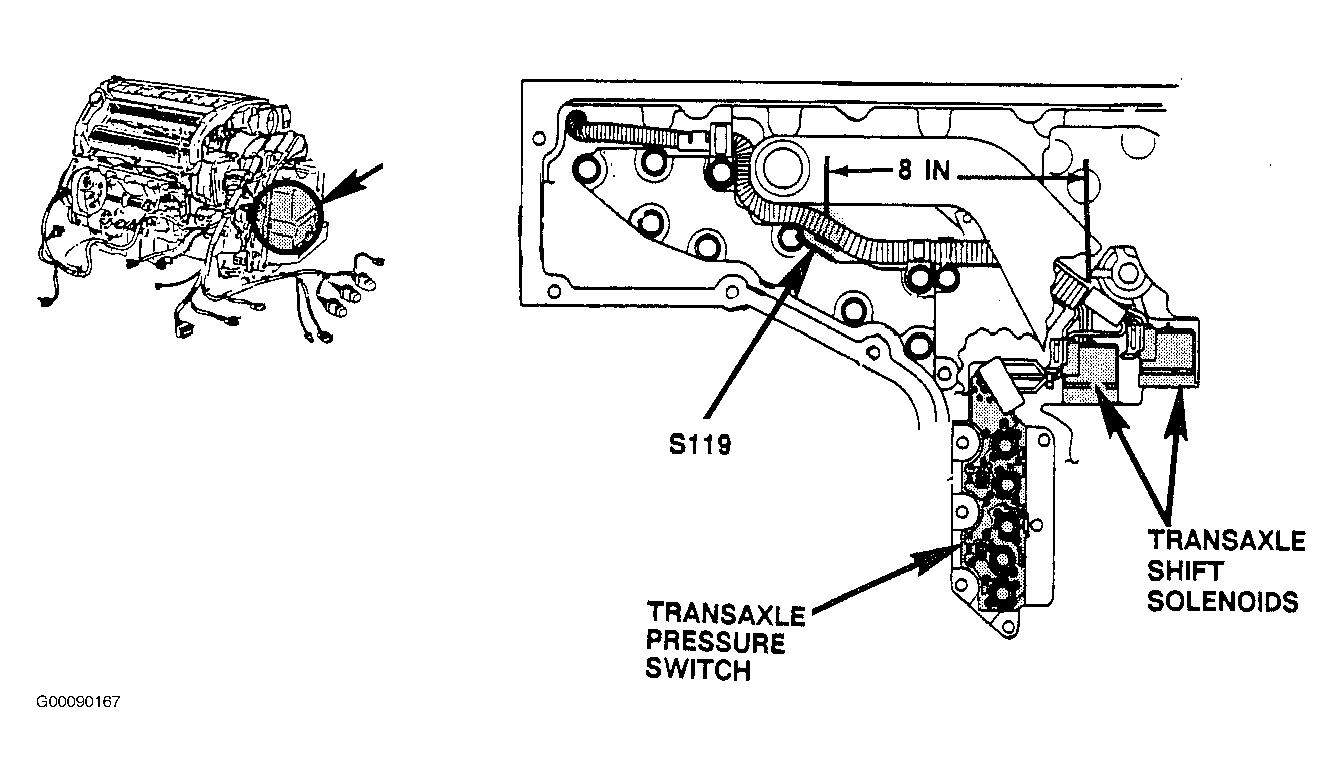 8 IN

S119

TRANSAXLE SHIFT SOLENOIDS

TRANSAXLE PRESSURE SWITCH

G00090167