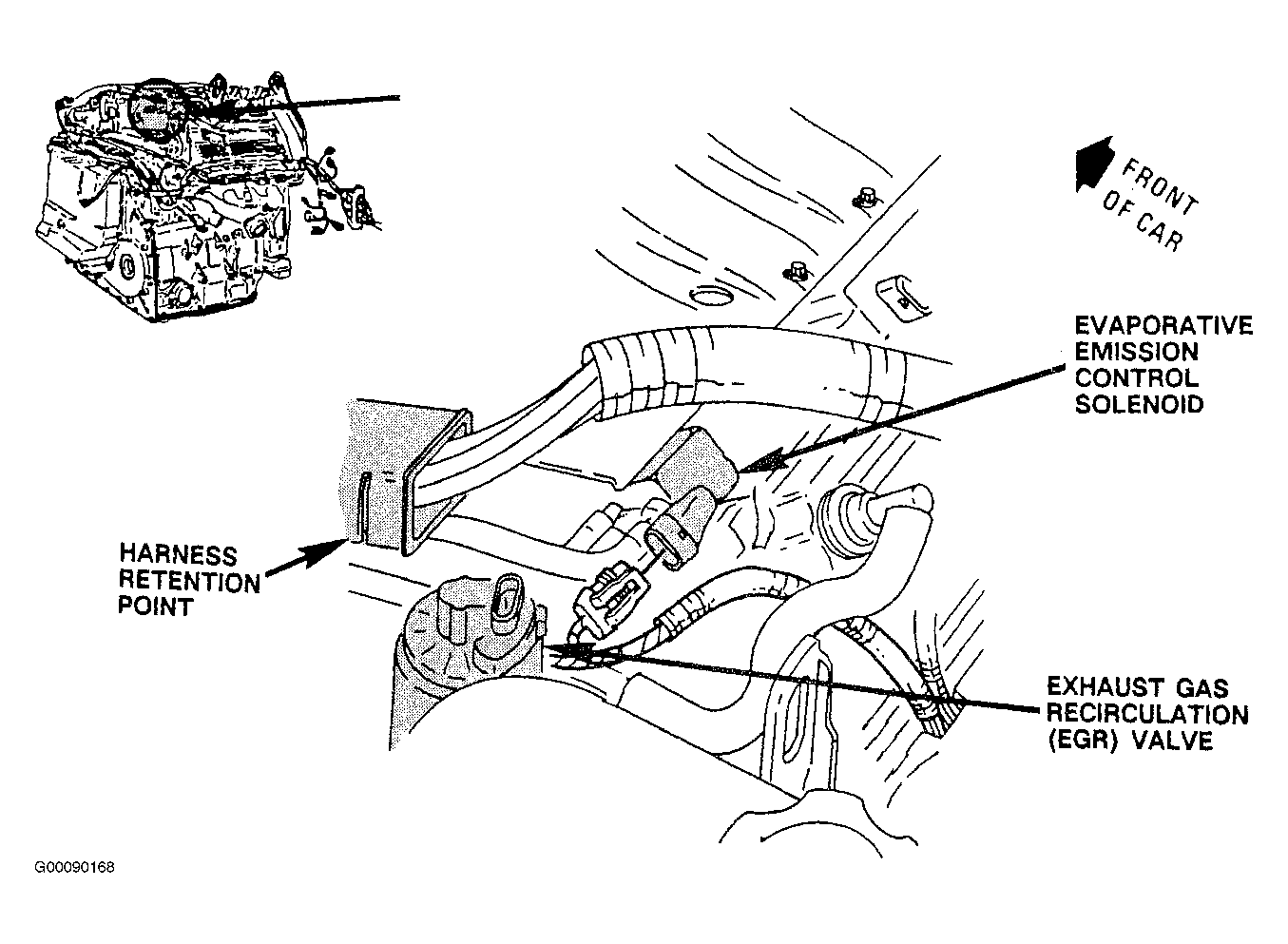 FRONT OF CAR

EVAPORATIVE EMISSION CONTROL SOLENOID

HARNESS RETENTION POINT

EXHAUST GAS RECIRCULATION (EGR) VALVE

G00090168