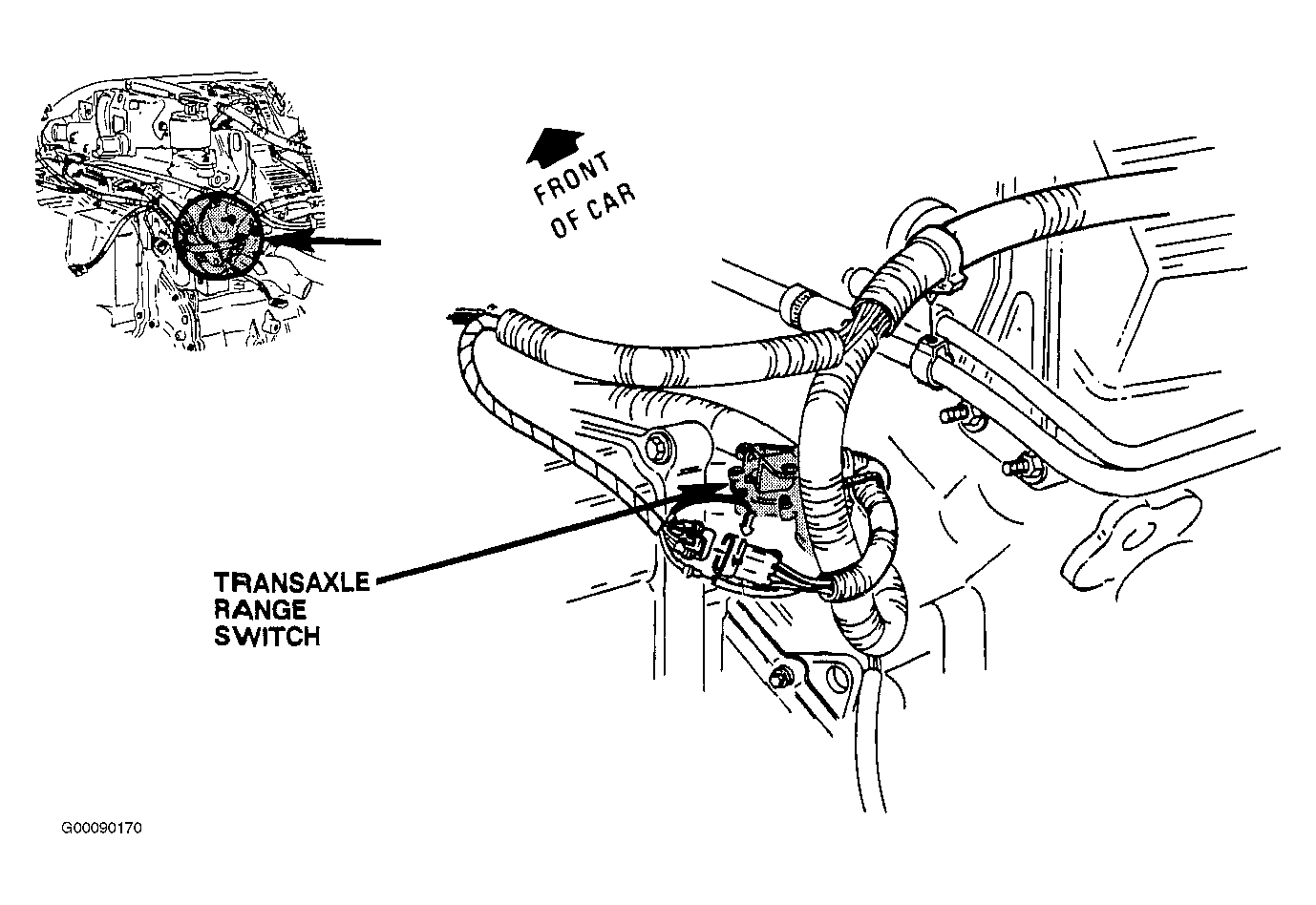 FRONT OF CAR

TRANSAXLE RANGE SWITCH

G00090170