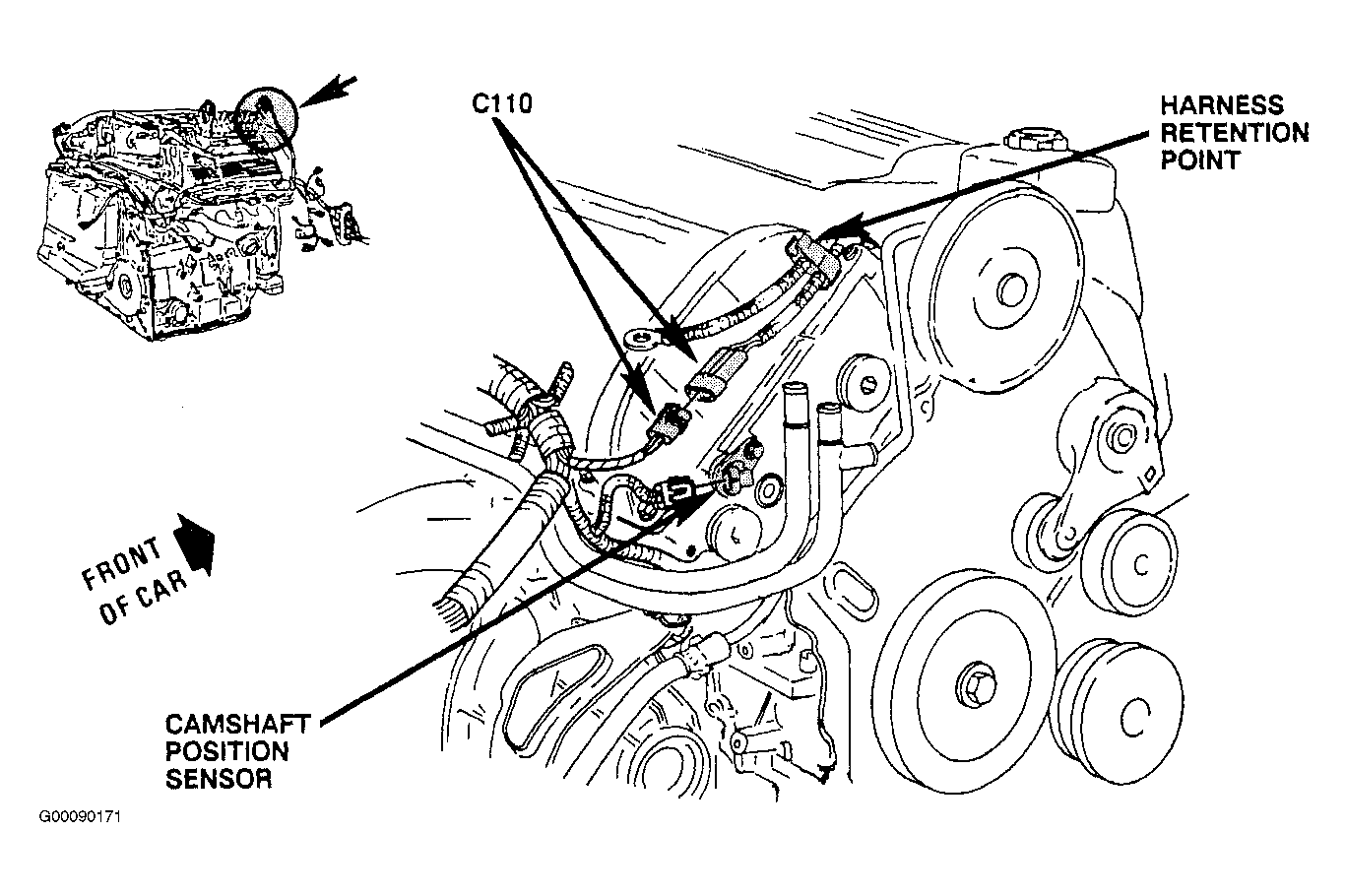 C110

HARNESS RETENTION POINT

FRONT OF CAR

CAMSHAFT POSITION SENSOR

G00090171