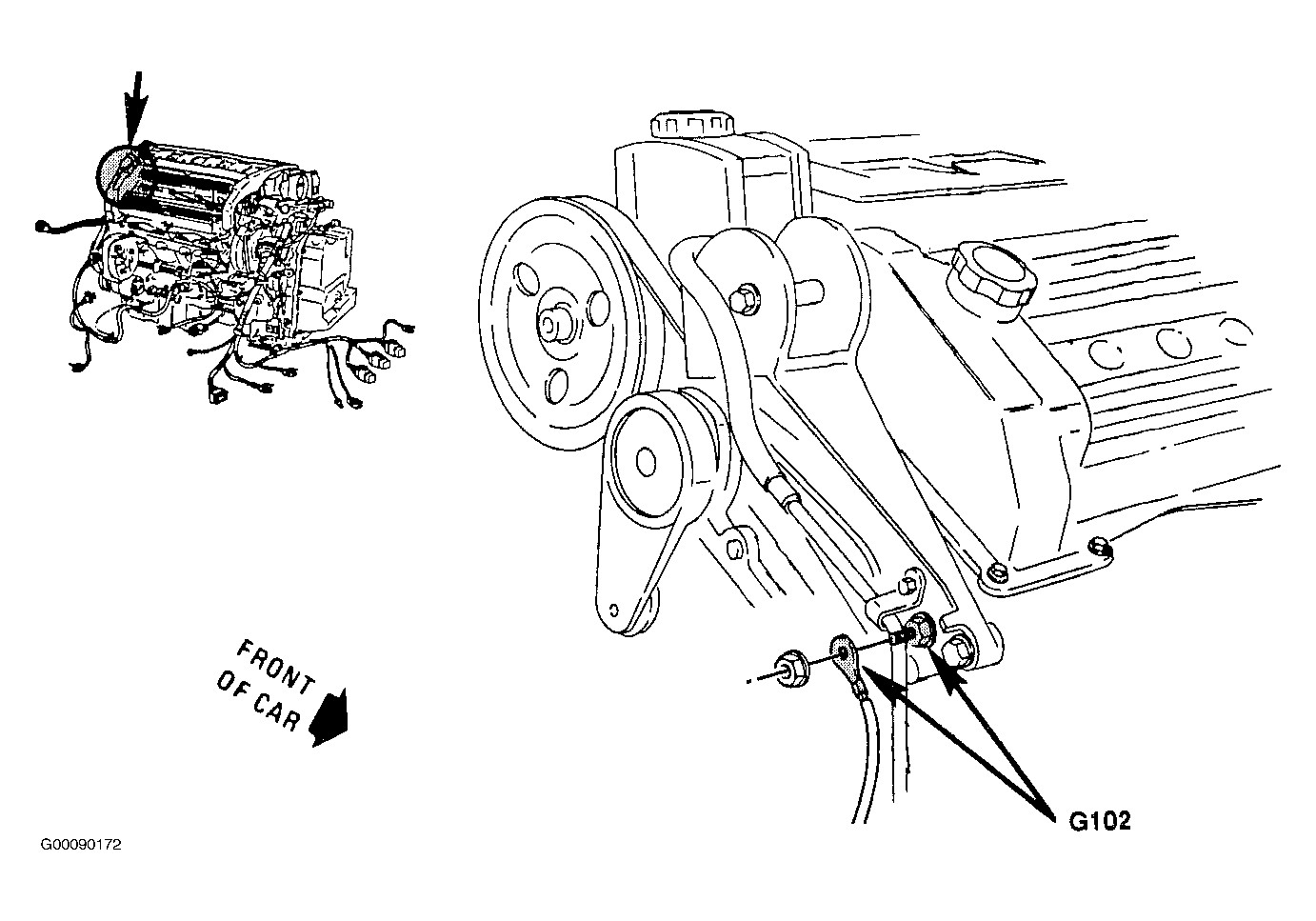 FRONT OF CAR

G102

G00090172