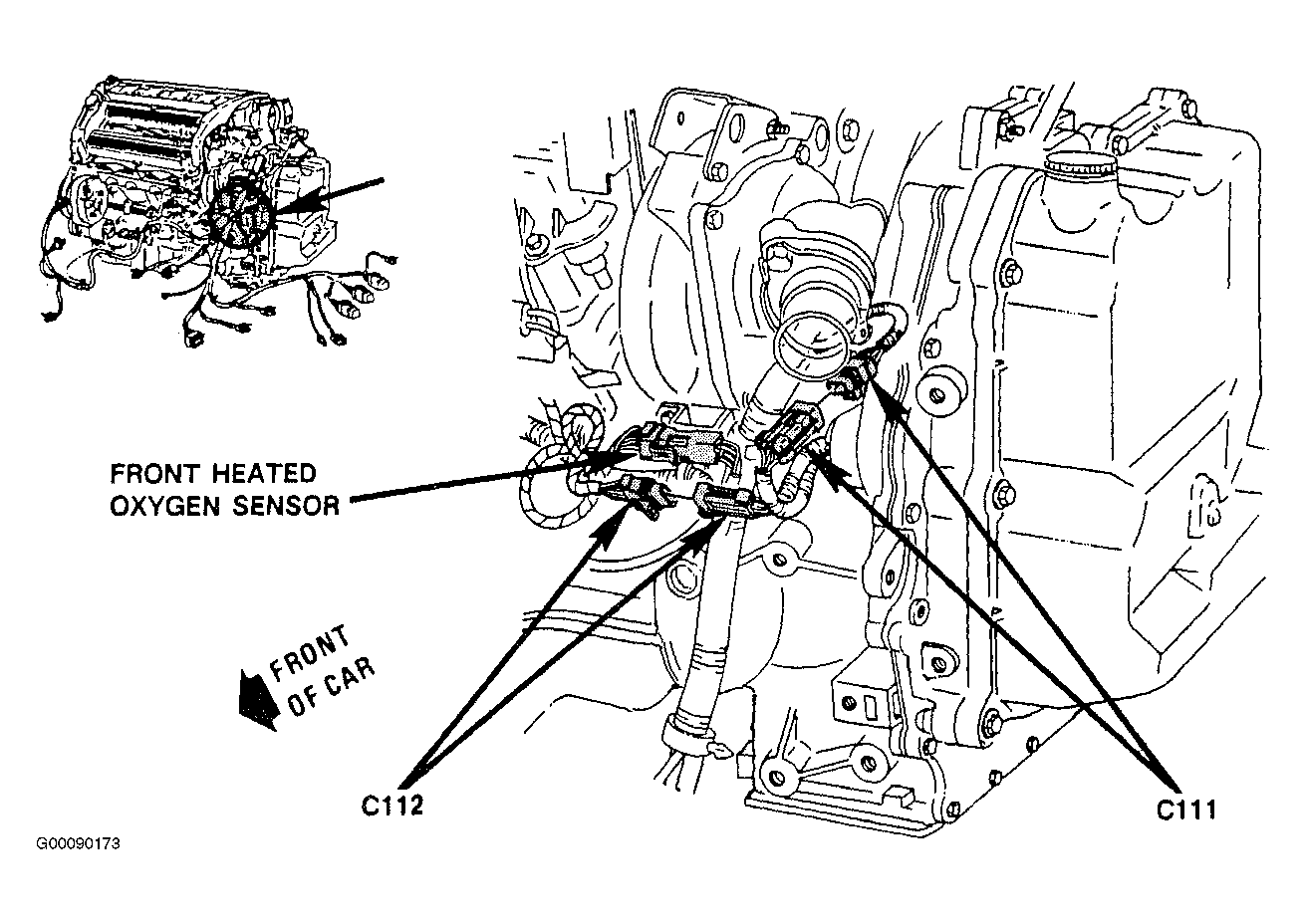 FRONT HEATED
OXYGEN SENSOR

FRONT
OF CAR

C112

C111

G00090173