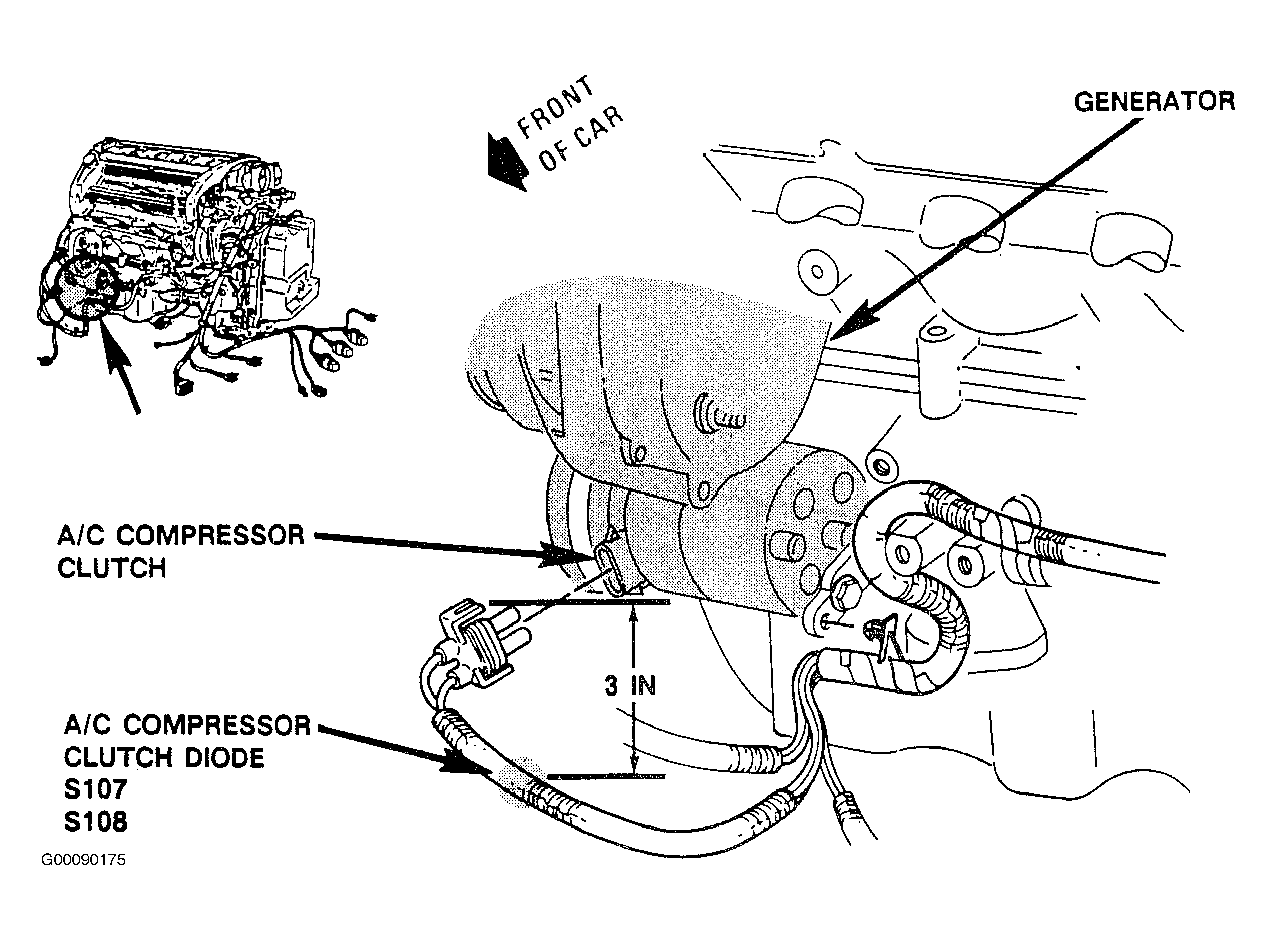 FRONT OF CAR

GENERATOR

A/C COMPRESSOR CLUTCH

3 IN

A/C COMPRESSOR CLUTCH DIODE S107 S108

G00090175