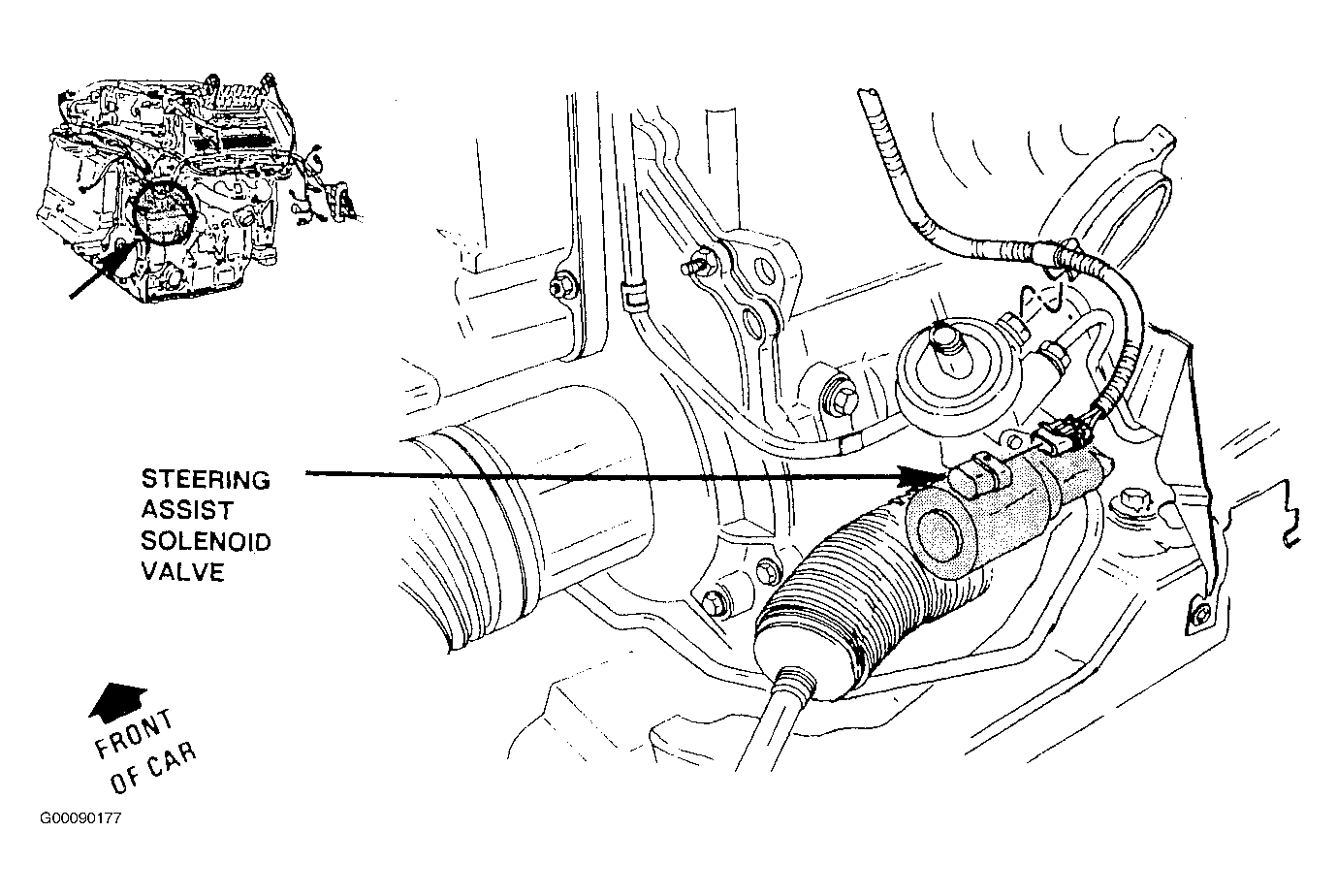 STEERING ASSIST SOLENOID VALVE

FRONT OF CAR

G00090177