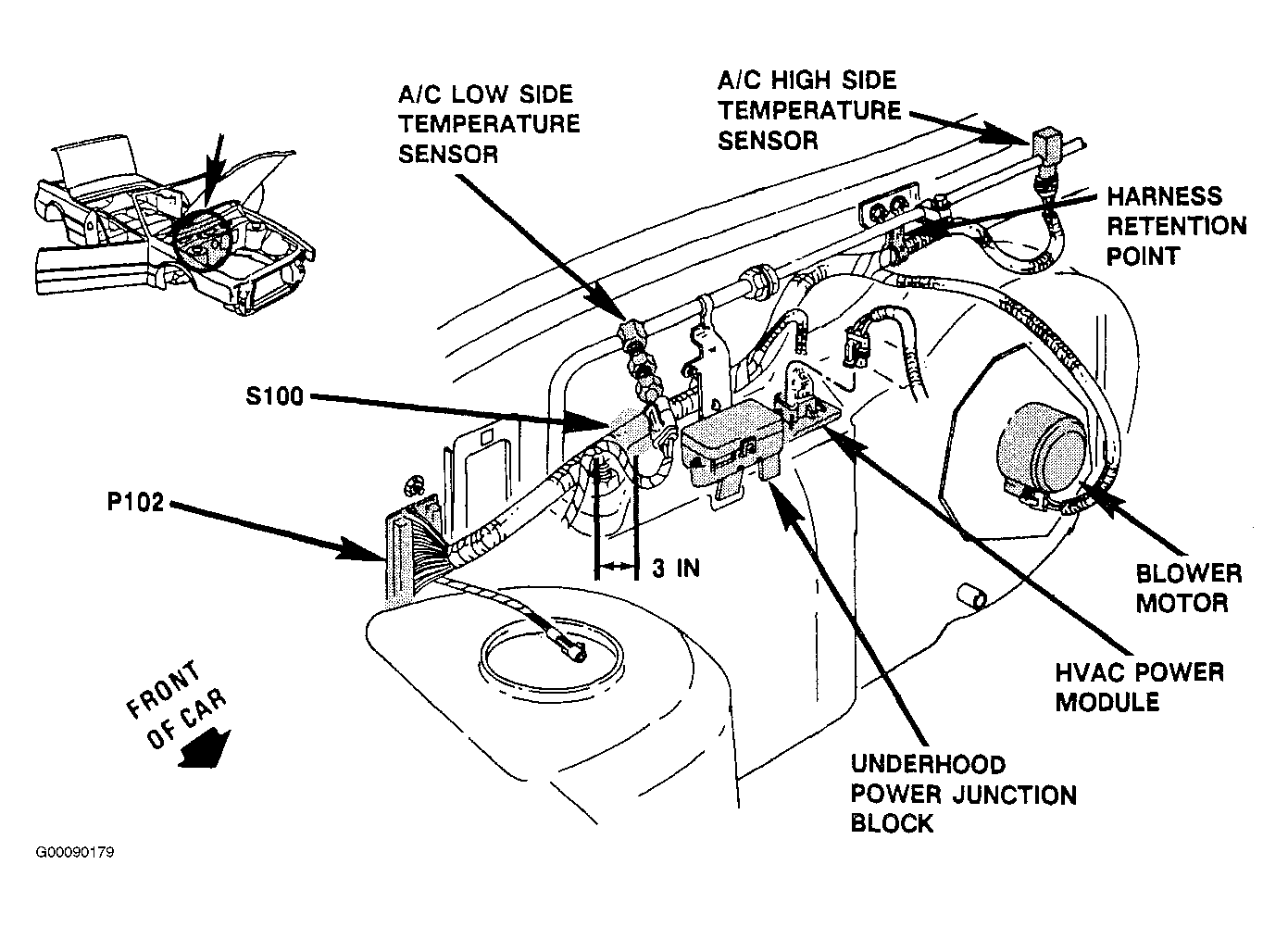 A/C LOW SIDE TEMPERATURE SENSOR

A/C HIGH SIDE TEMPERATURE SENSOR

HARNESS RETENTION POINT

S100

P102

3 IN

BLOWER MOTOR

HVAC POWER MODULE

UNDERHOOD POWER JUNCTION BLOCK

FRONT OF CAR

G00090179