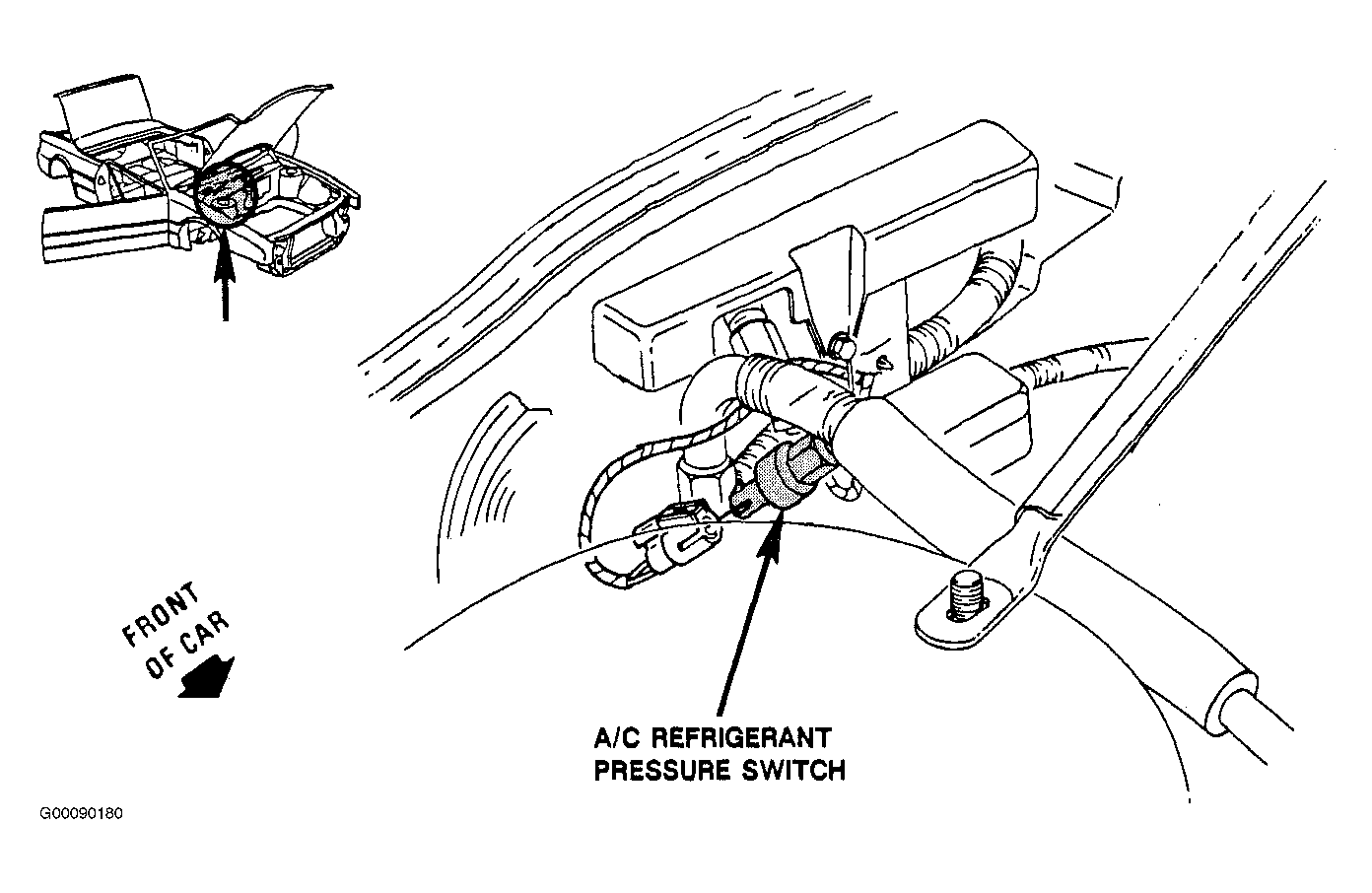 FRONT OF CAR

A/C REFRIGERANT PRESSURE SWITCH

G00090180