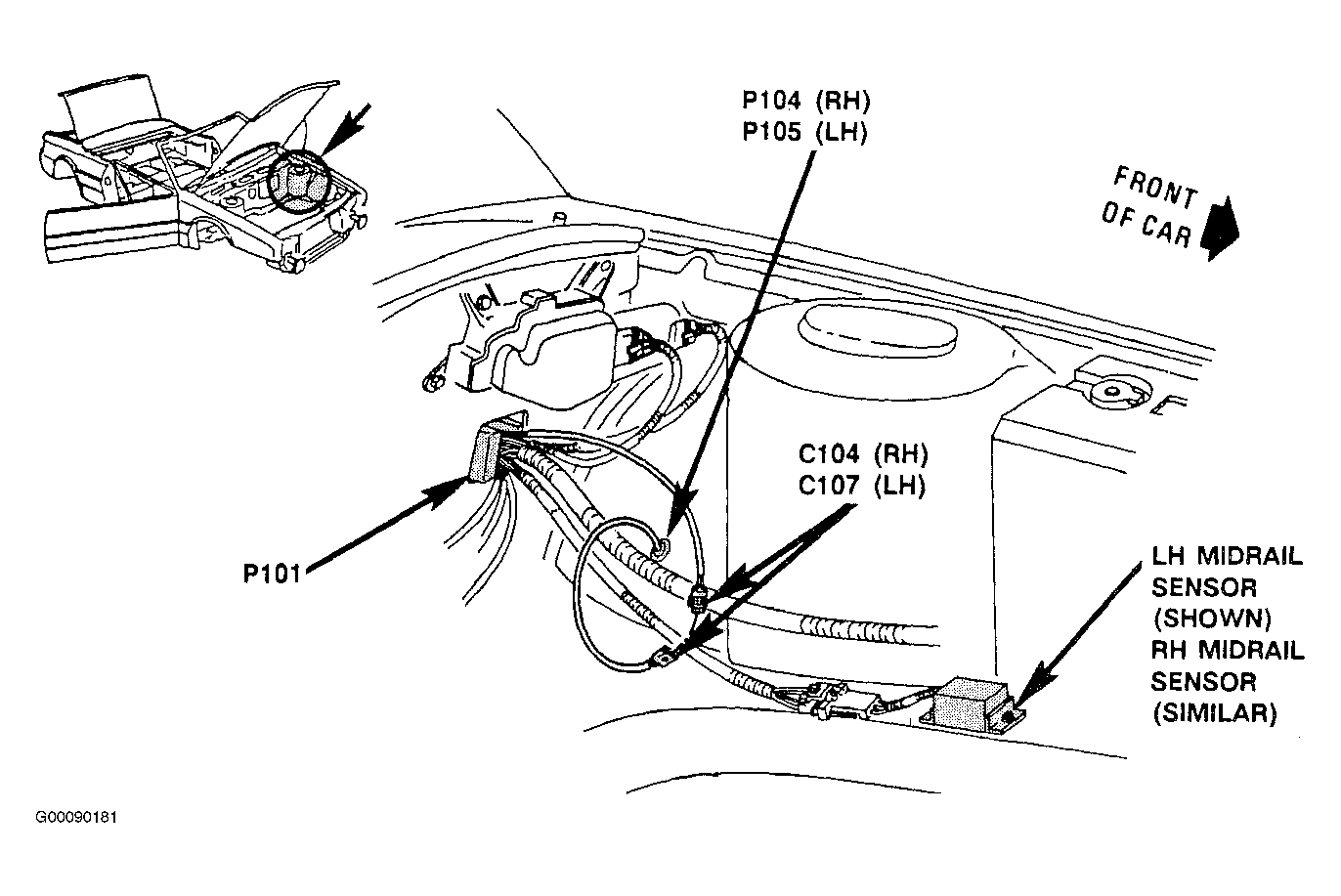 P104 (RH)
P105 (LH)

FRONT OF CAR

C104 (RH)
C107 (LH)

P101

LH MIDRAIL SENSOR (SHOWN) RH MIDRAIL SENSOR (SIMILAR)

G00090181