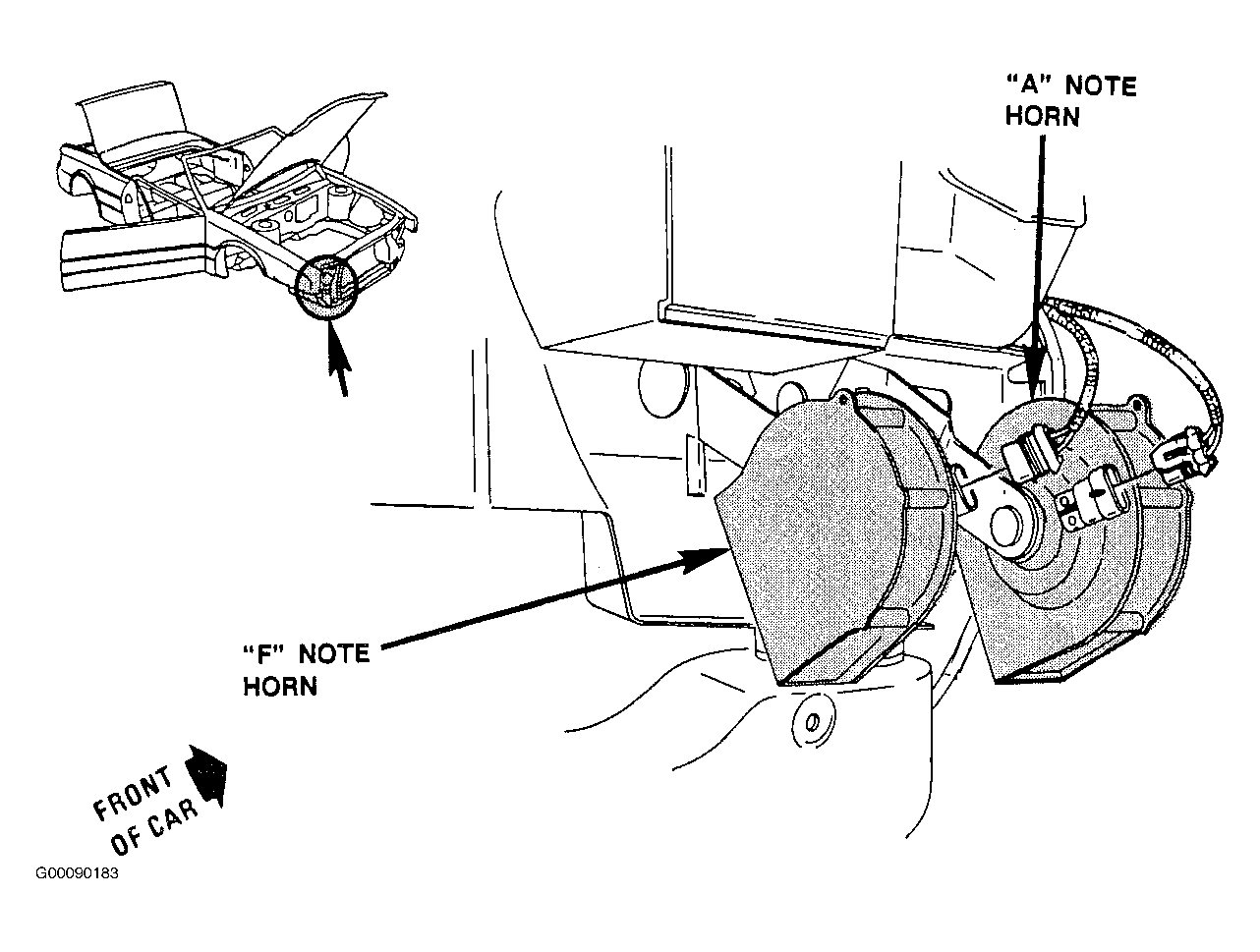 "A" NOTE HORN

"F" NOTE HORN

FRONT OF CAR

G00090183