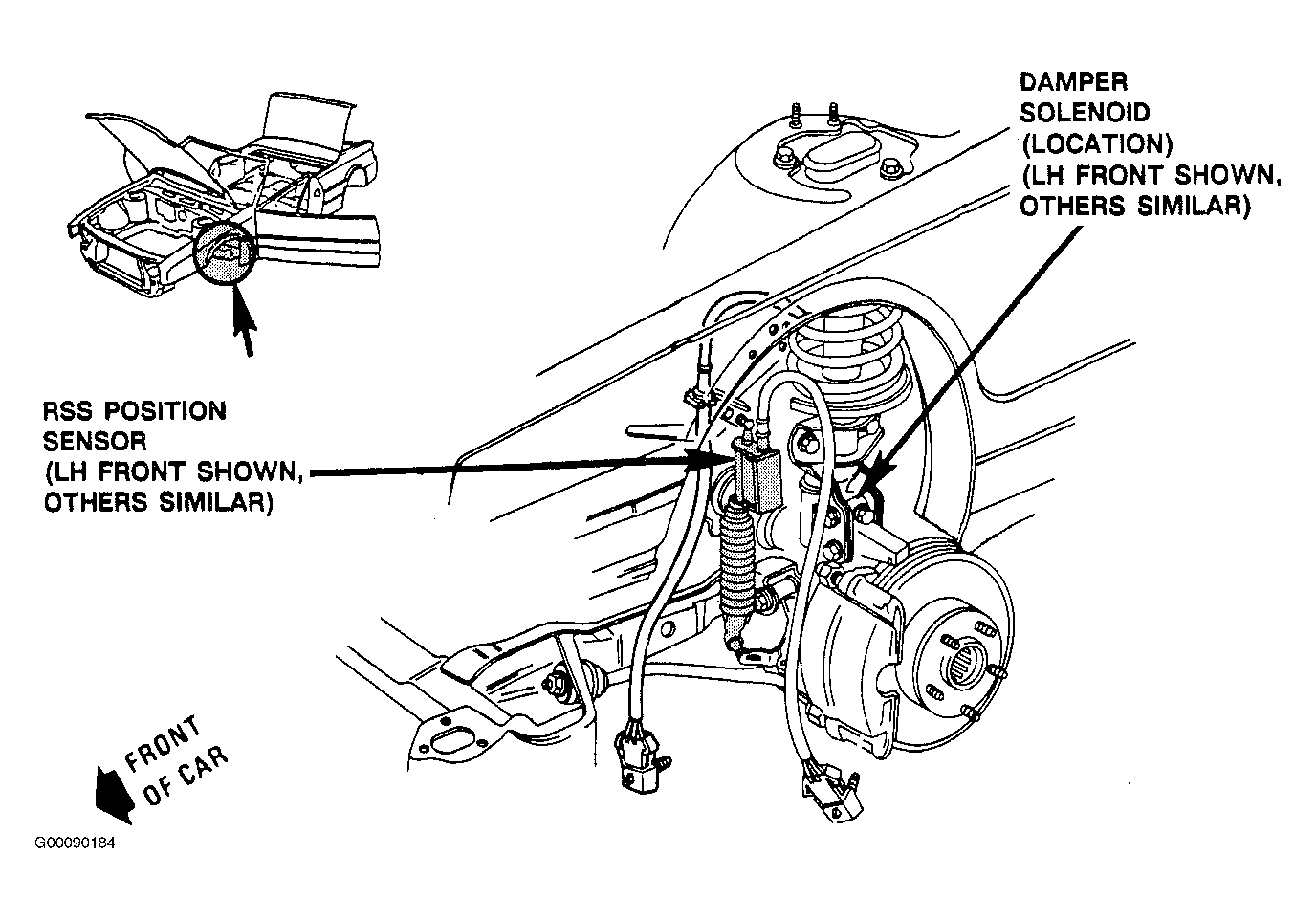 DAMPER SOLENOID (LOCATION) (LH FRONT SHOWN, OTHERS SIMILAR)

RSS POSITION SENSOR (LH FRONT SHOWN, OTHERS SIMILAR)

FRONT OF CAR

G00090184