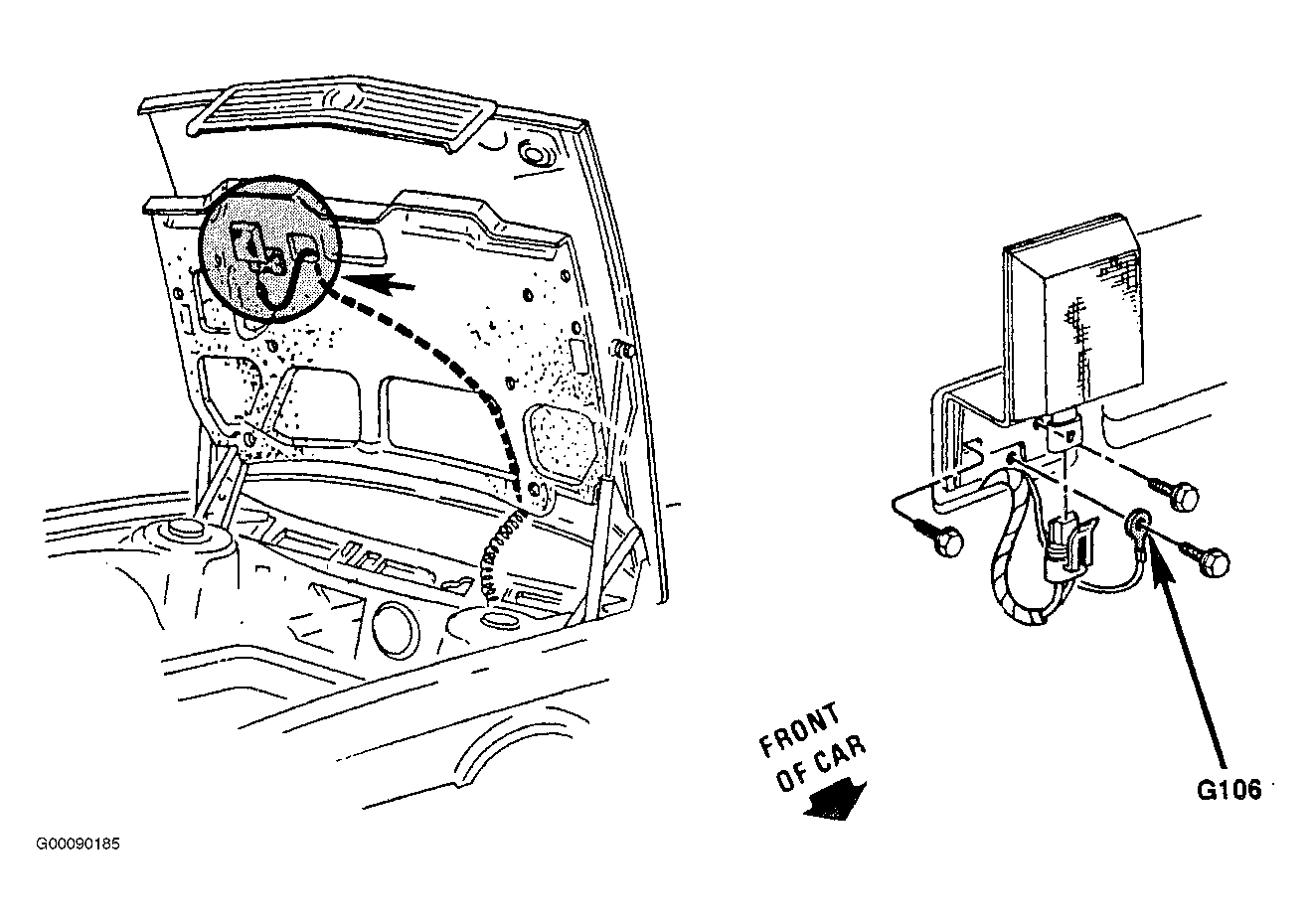 FRONT OF CAR

G106

G00090185