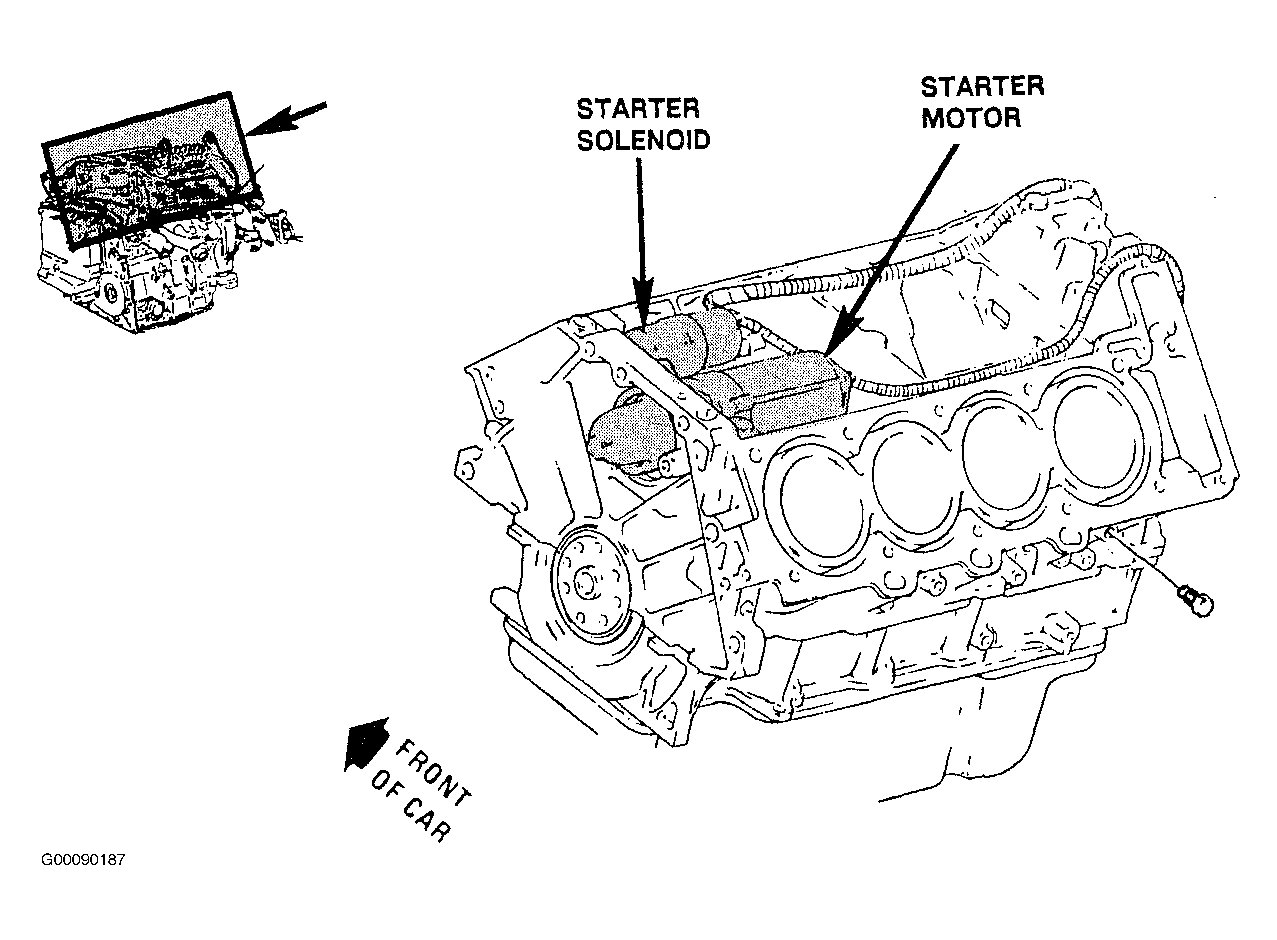 STARTER SOLENOID

STARTER MOTOR

FRONT OF CAR

G00090187