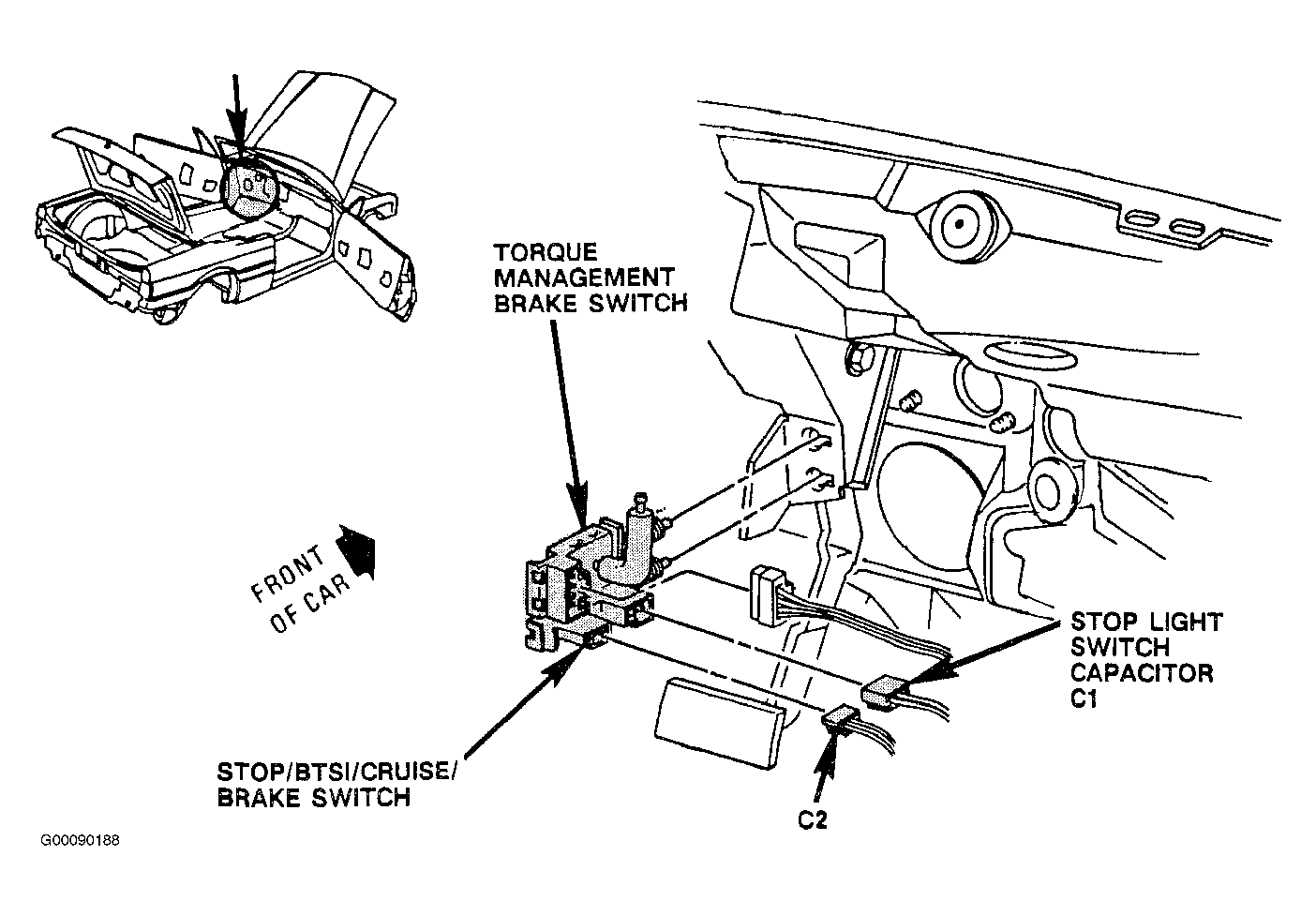 TORQUE MANAGEMENT BRAKE SWITCH

FRONT OF CAR

STOP LIGHT SWITCH CAPACITOR C1

STOP/BTSI/CRUISE/ BRAKE SWITCH

C2

G00090188