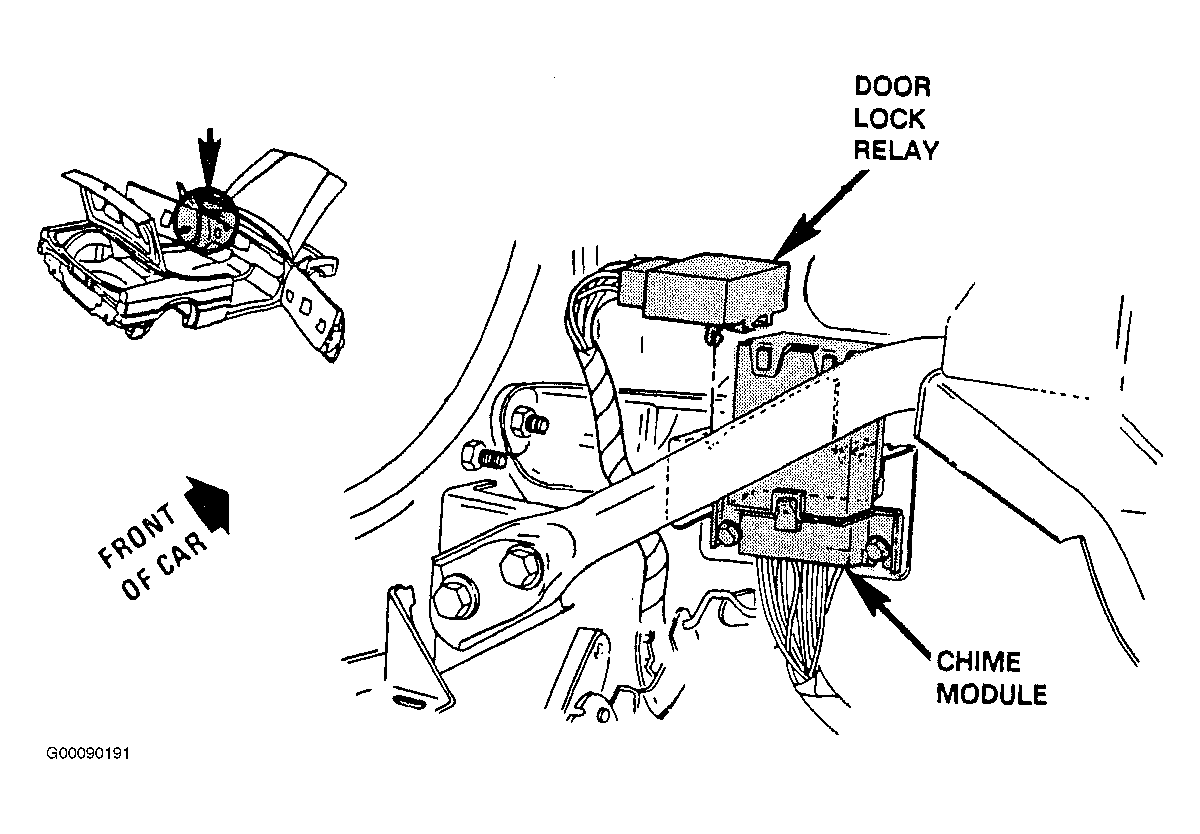 DOOR LOCK RELAY

FRONT OF CAR

CHIME MODULE

G00090191