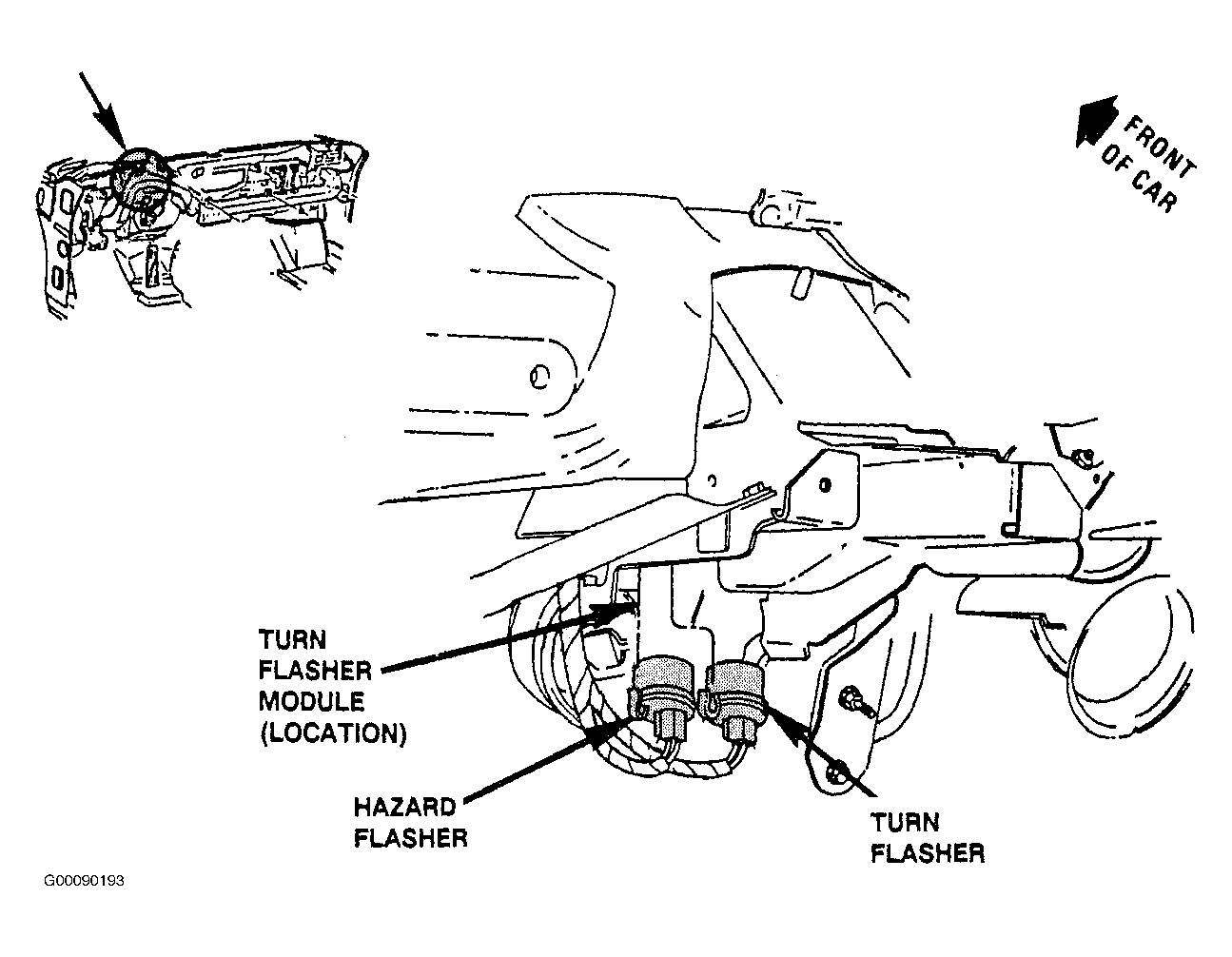 FRONT OF CAR

TURN FLASHER MODULE (LOCATION)

HAZARD FLASHER

TURN FLASHER

G00090193