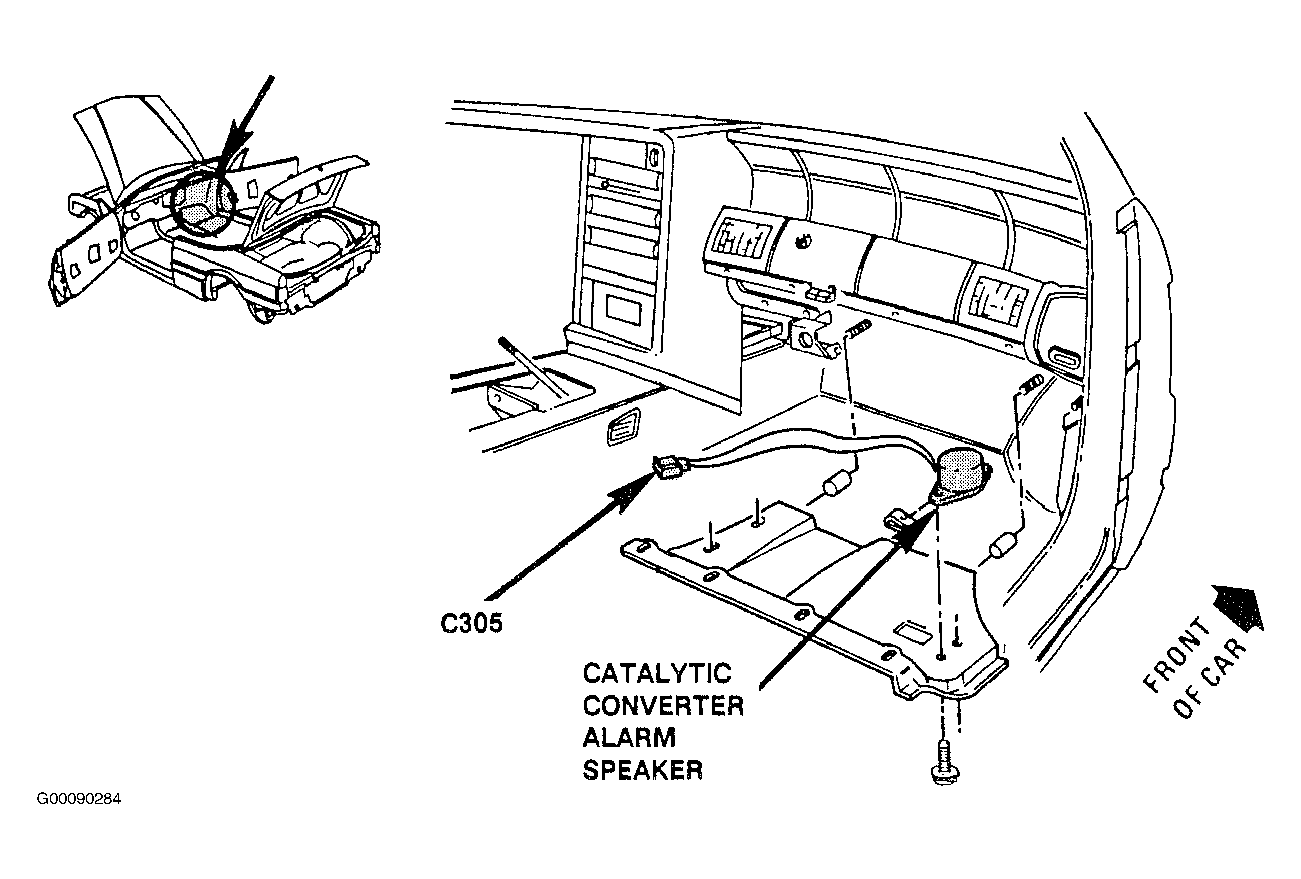 C305

CATALYTIC CONVERTER ALARM SPEAKER

FRONT OF CAR

G00090284