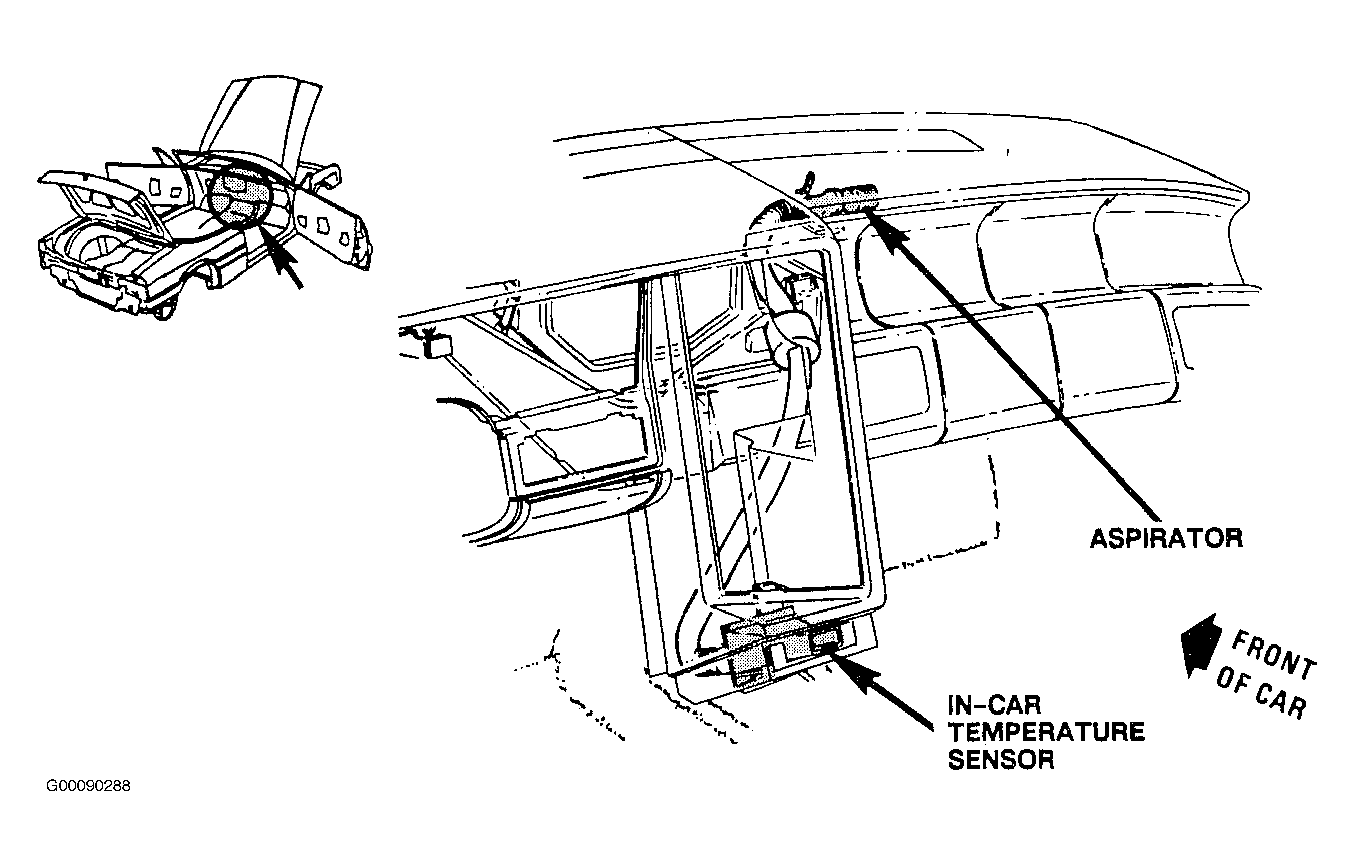 ASPIRATOR

FRONT OF CAR

IN-CAR TEMPERATURE SENSOR

G00090288