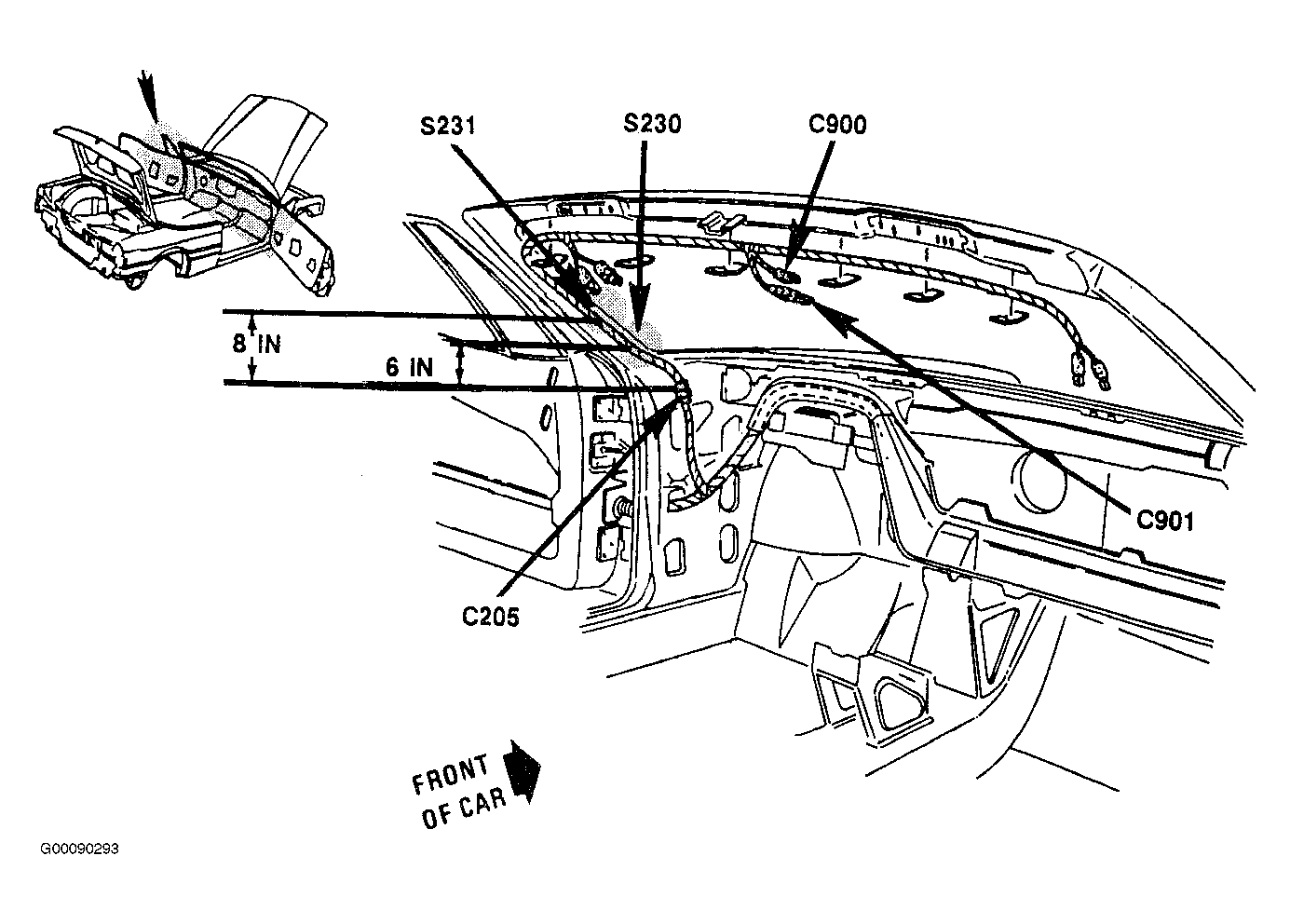 S231
S230
C900
8 IN
6 IN
C901
C205
FRONT OF CAR
G00090293