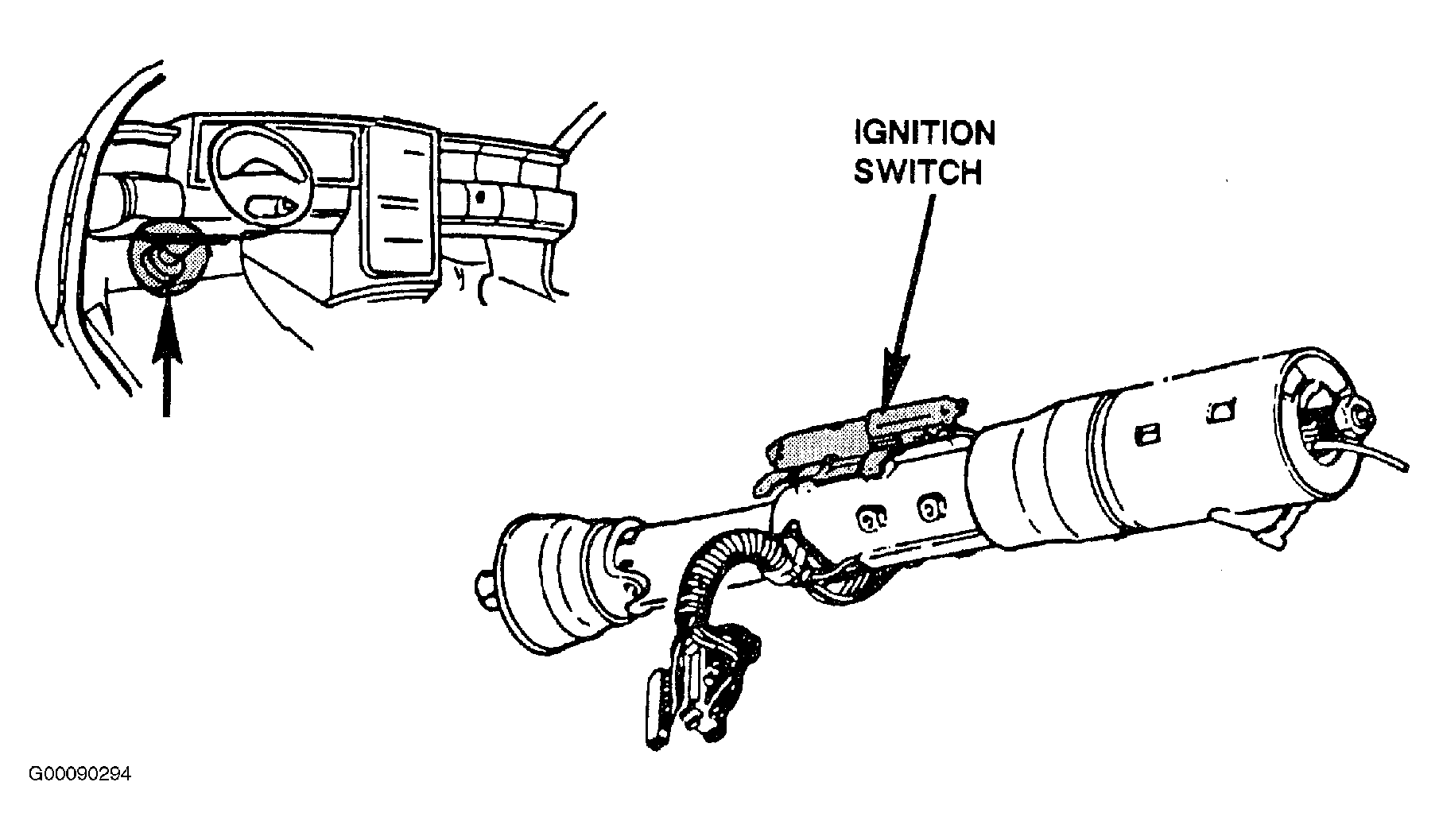 IGNITION SWITCH

G00090294