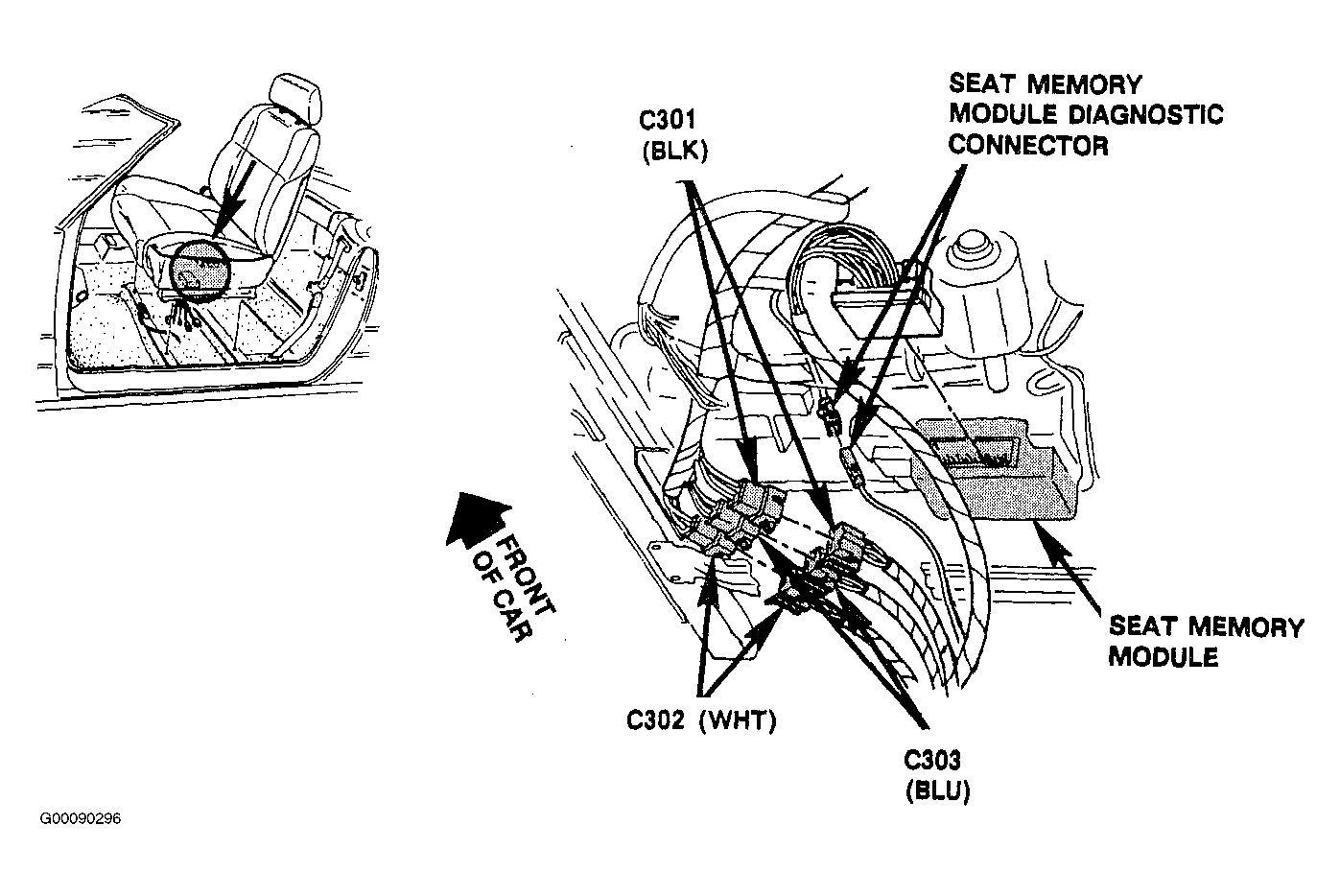 C301
(BLK)

SEAT MEMORY
MODULE DIAGNOSTIC
CONNECTOR

FRONT
OF CAR

SEAT MEMORY
MODULE

C302 (WHT)

C303
(BLU)

G00090296