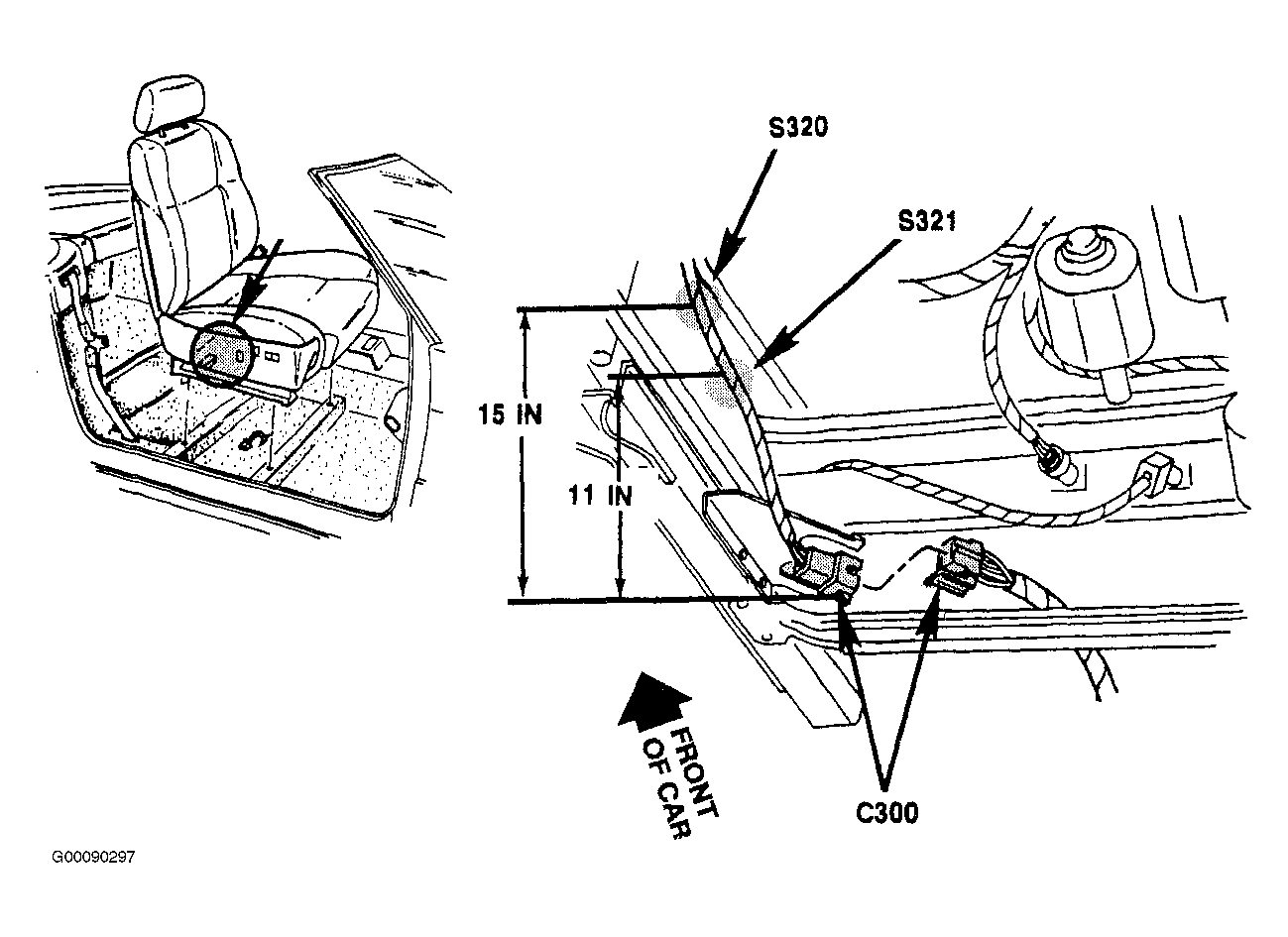 S320

S321

15 IN

11 IN

FRONT OF CAR

C300

G00090297