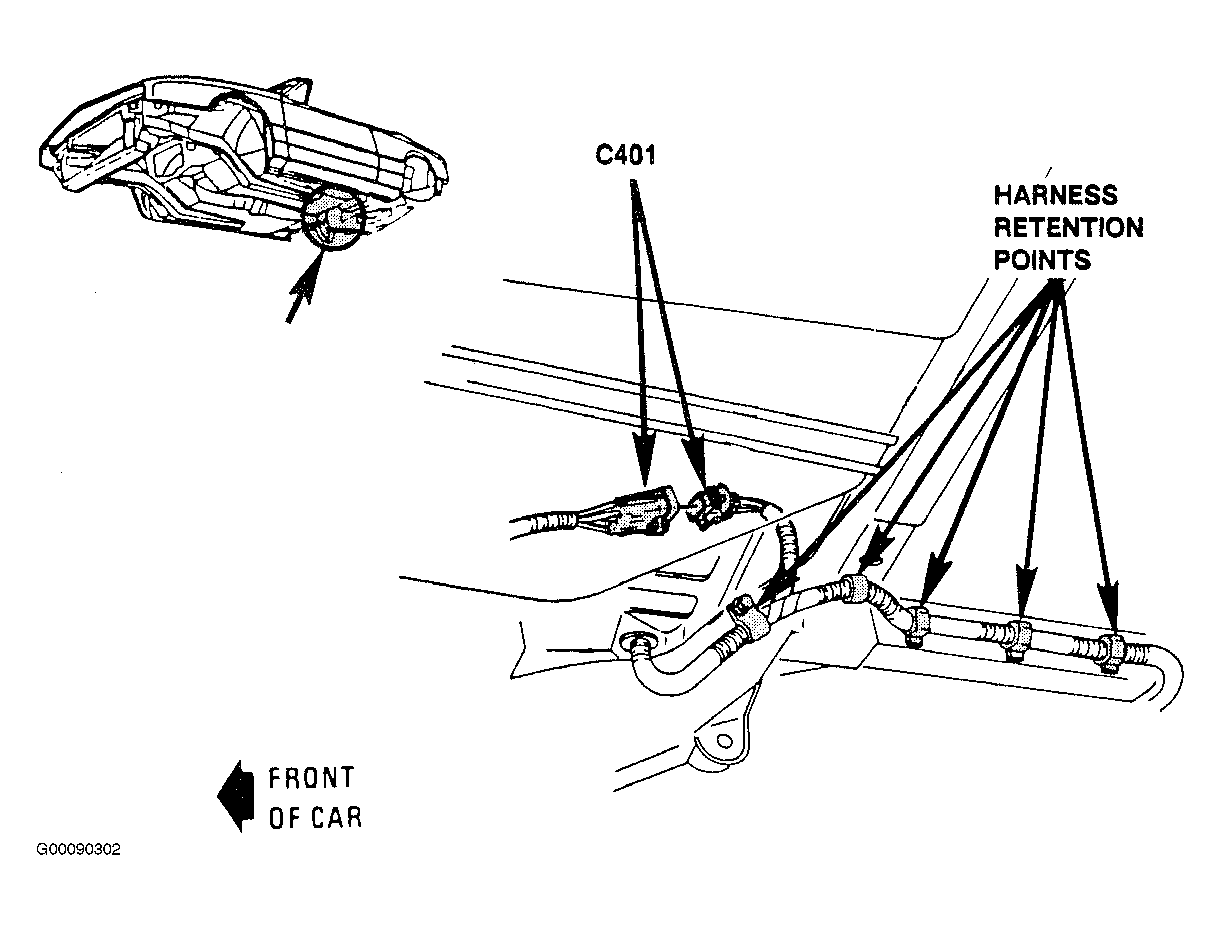 C401

HARNESS RETENTION POINTS

FRONT OF CAR

G00090302