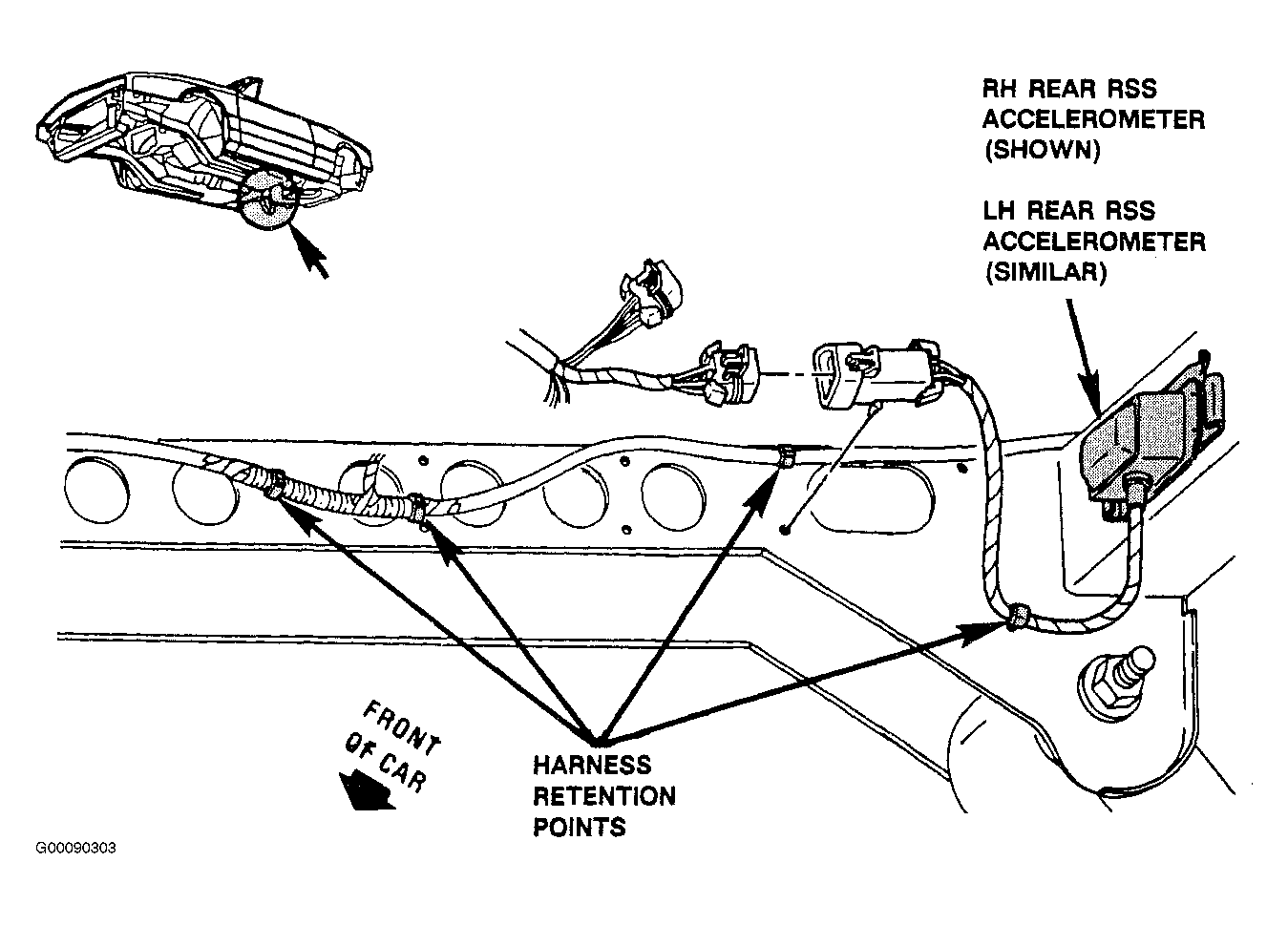 RH REAR RSS ACCELEROMETER (SHOWN)

LH REAR RSS ACCELEROMETER (SIMILAR)

FRONT OF CAR

HARNESS RETENTION POINTS

G00090303