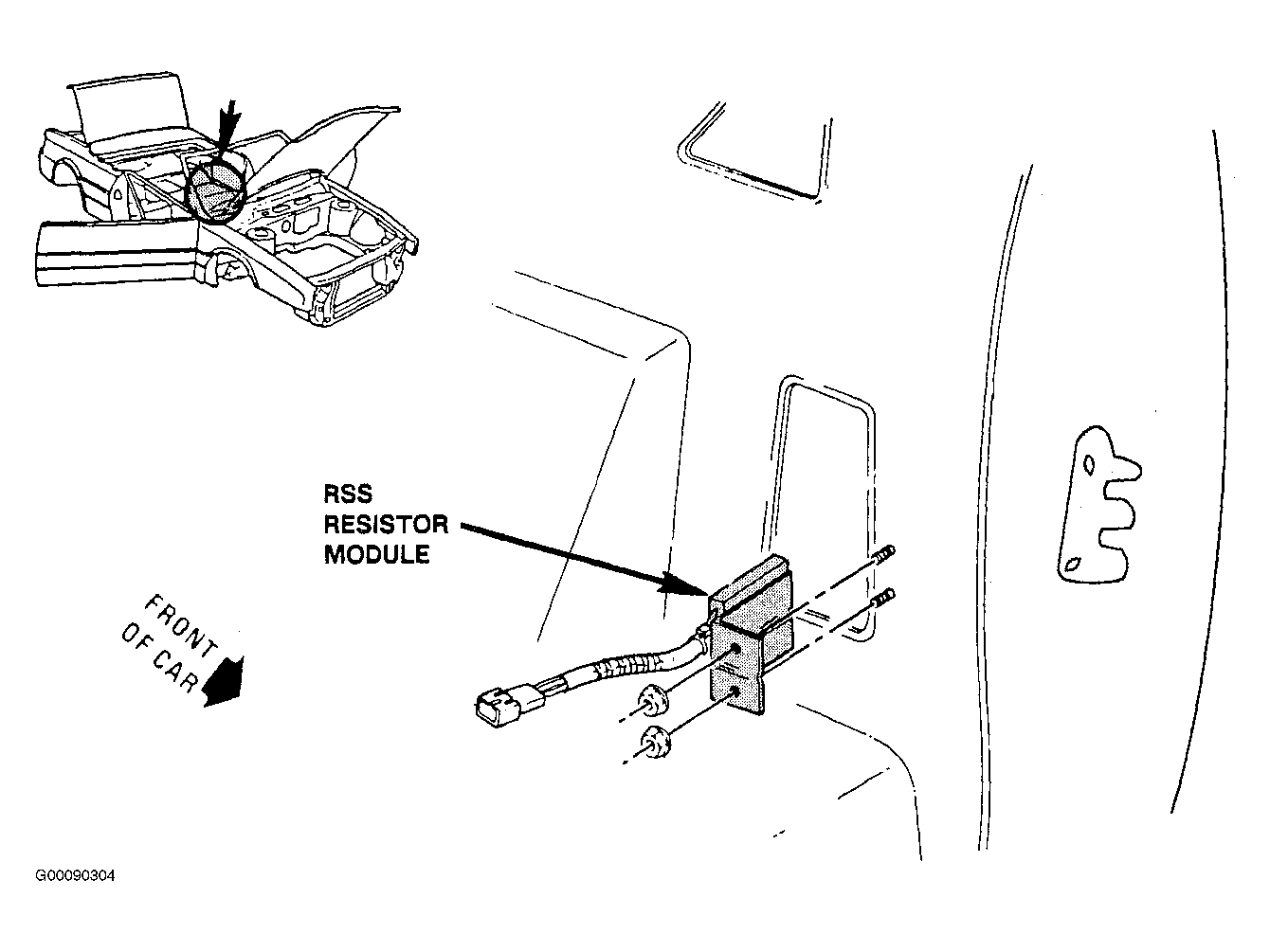 RSS
RESISTOR
MODULE

FRONT
OF CAR

G00090304