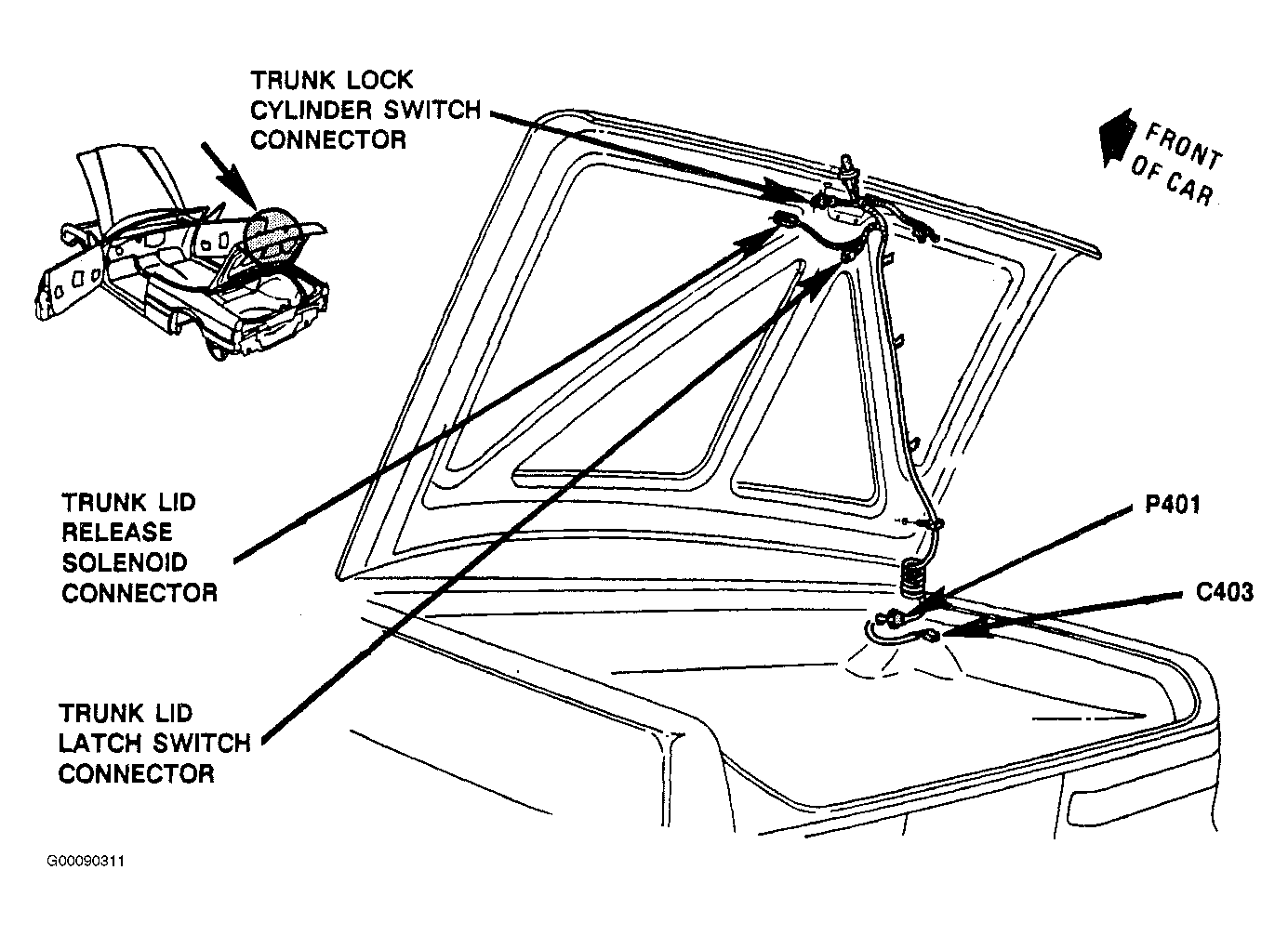 TRUNK LOCK CYLINDER SWITCH CONNECTOR

FRONT OF CAR

TRUNK LID RELEASE SOLENOID CONNECTOR

P401

C403

TRUNK LID LATCH SWITCH CONNECTOR

G00090311