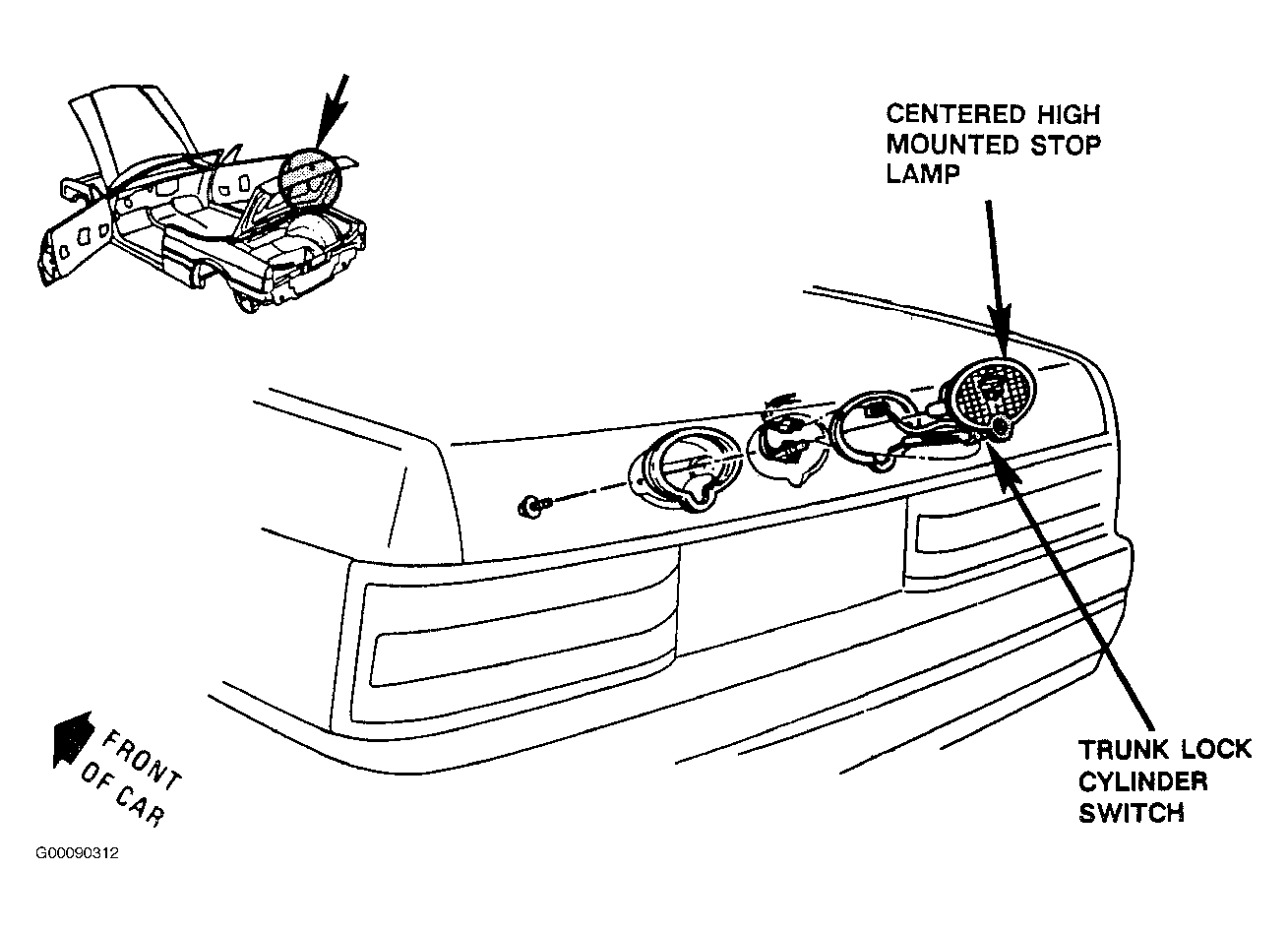 CENTERED HIGH MOUNTED STOP LAMP

TRUNK LOCK CYLINDER SWITCH

FRONT OF CAR

G00090312