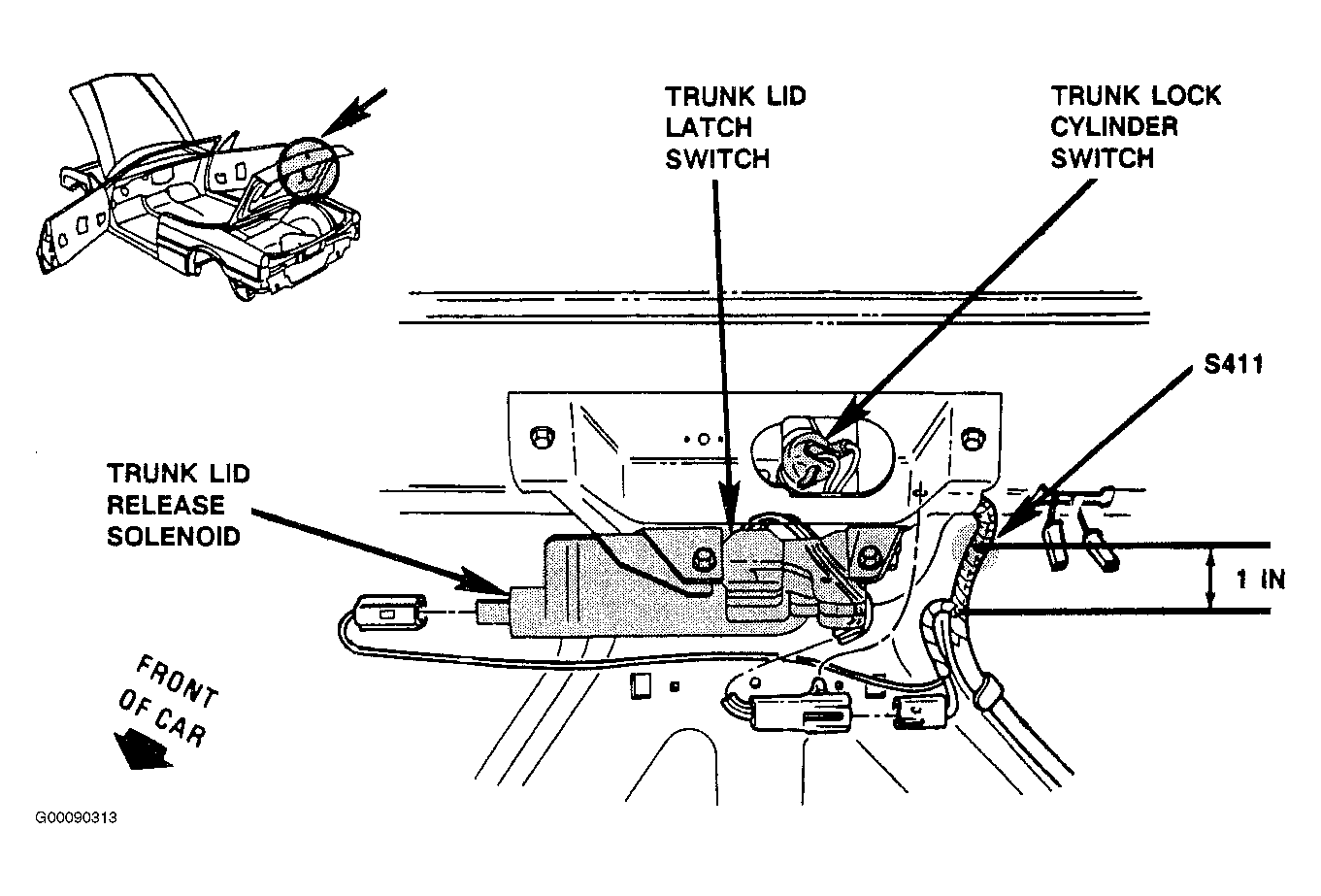 TRUNK LID LATCH SWITCH

TRUNK LOCK CYLINDER SWITCH

S411

TRUNK LID RELEASE SOLENOID

1 IN

FRONT OF CAR

G00090313