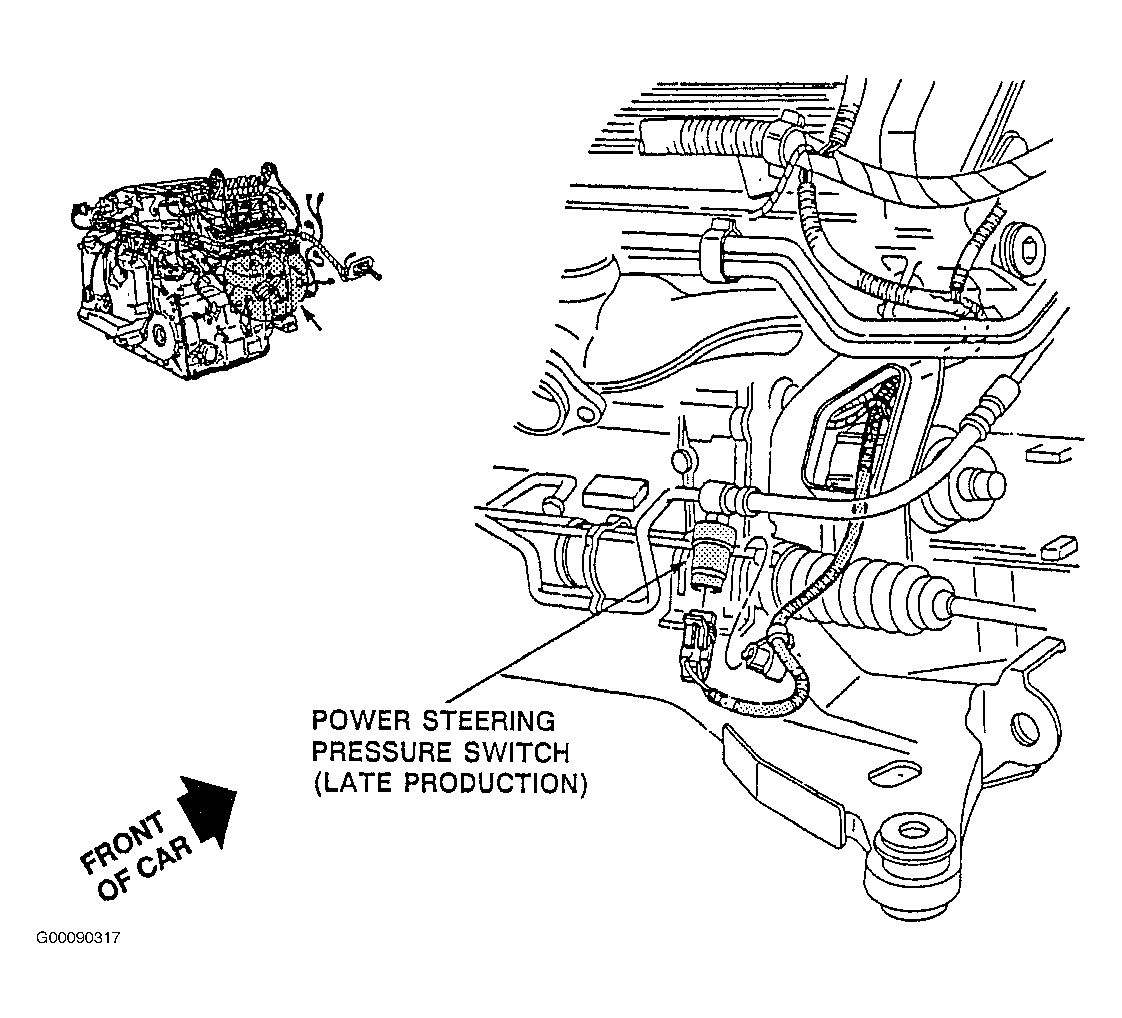 POWER STEERING PRESSURE SWITCH (LATE PRODUCTION)

FRONT OF CAR

G00090317