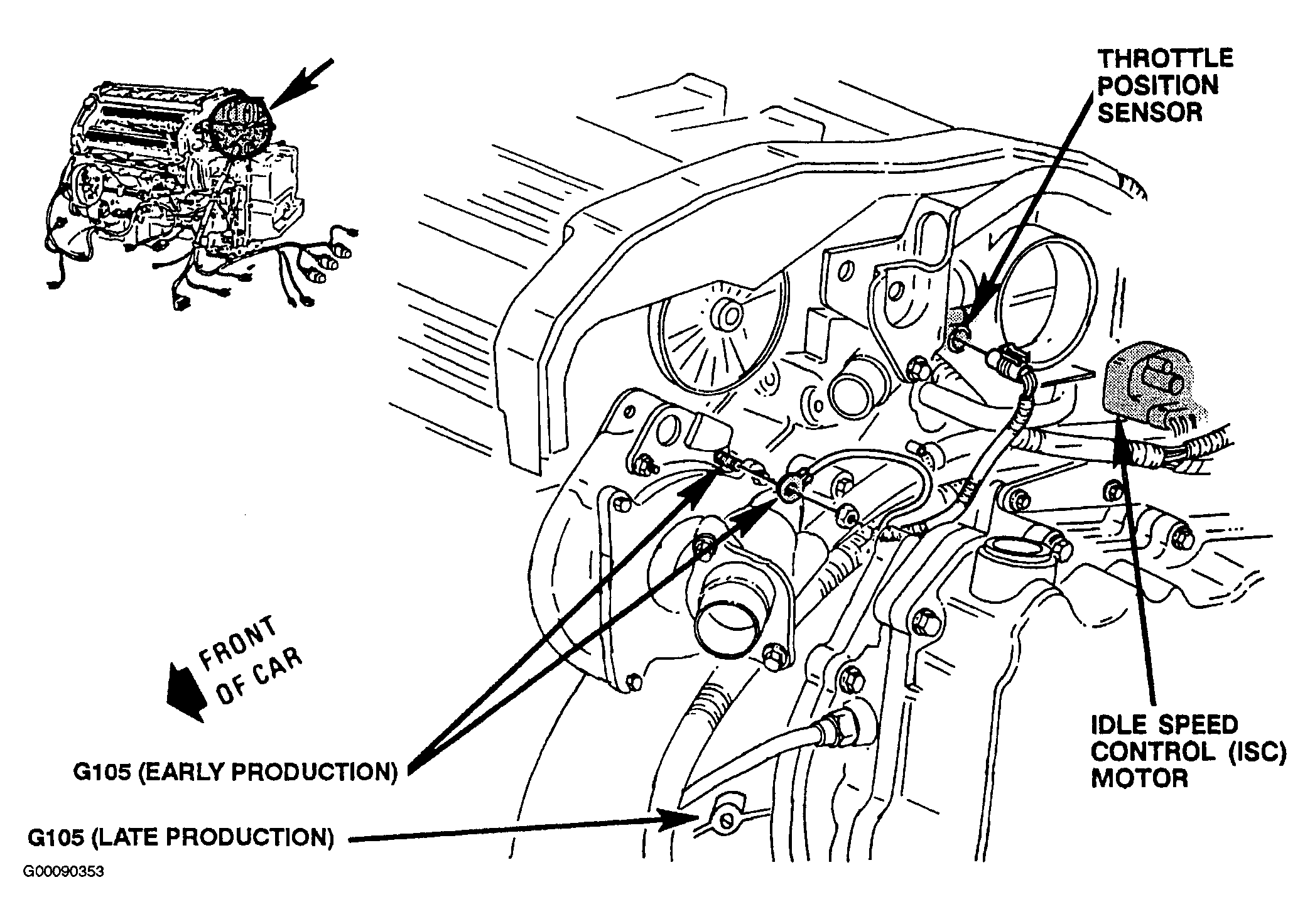 THROTTLE POSITION SENSOR

FRONT OF CAR

IDLE SPEED CONTROL (ISC) MOTOR

G105 (EARLY PRODUCTION)

G105 (LATE PRODUCTION)

G00090353