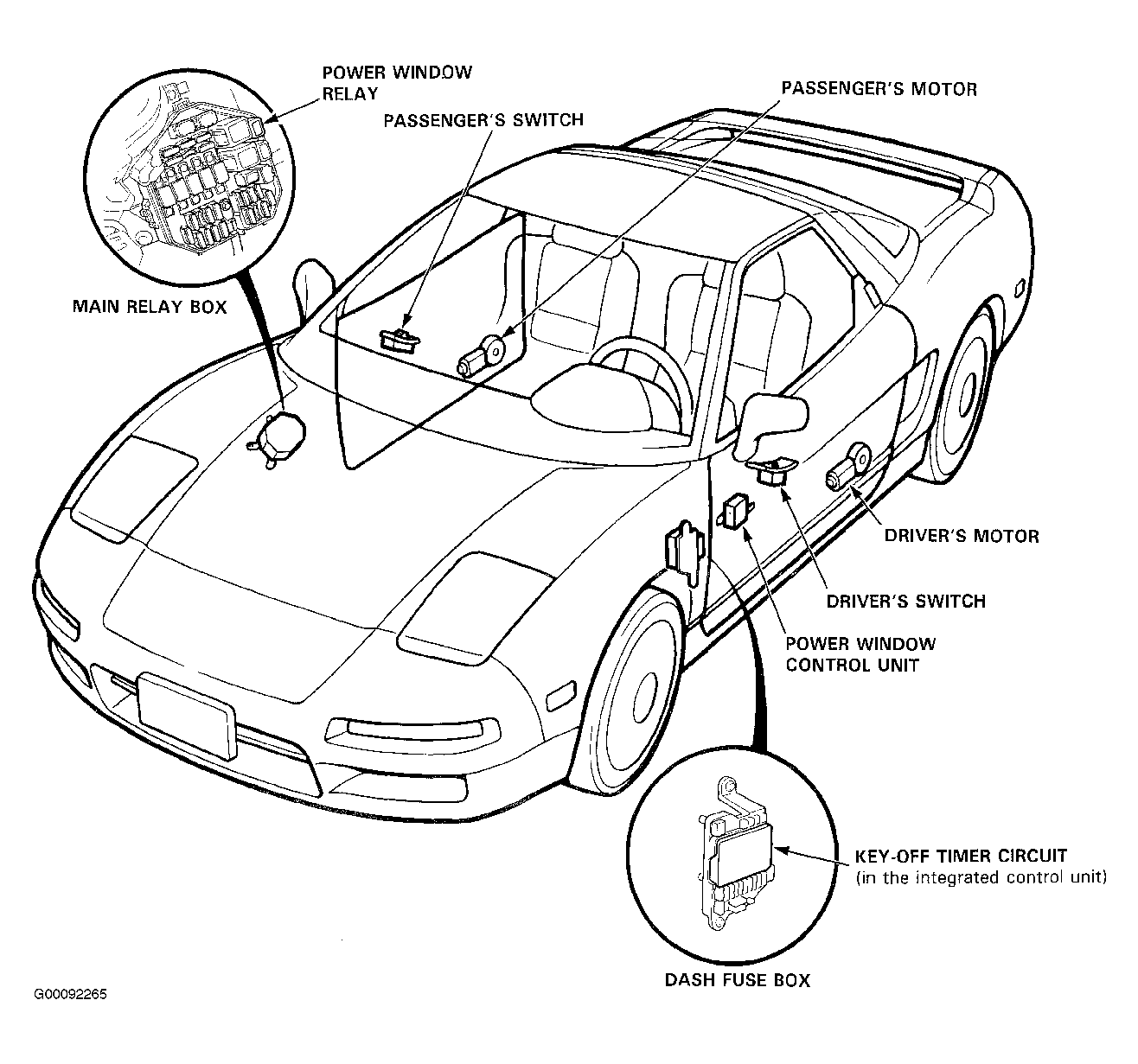 POWER WINDOW RELAY

PASSENGER'S SWITCH

PASSENGER'S MOTOR

MAIN RELAY BOX

DRIVER'S MOTOR

DRIVER'S SWITCH

POWER WINDOW CONTROL UNIT

KEY-OFF TIMER CIRCUIT (in the integrated control unit)

DASH FUSE BOX

G00092265