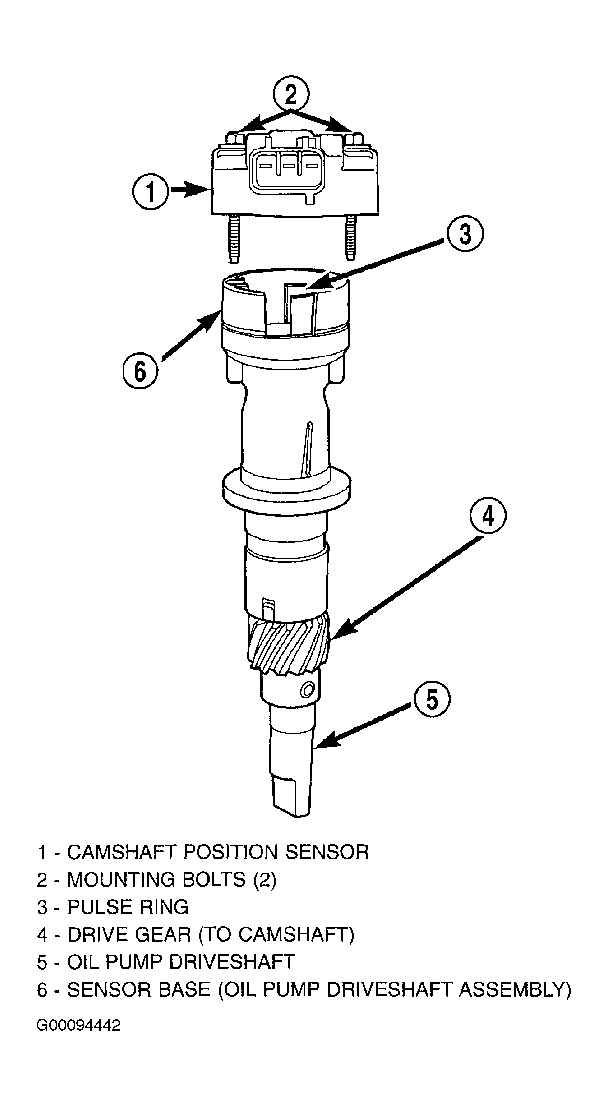 2
1
3
6
4
5

1 - CAMSHAFT POSITION SENSOR
2 - MOUNTING BOLTS (2)
3 - PULSE RING
4 - DRIVE GEAR (TO CAMSHAFT)
5 - OIL PUMP DRIVESHAFT
6 - SENSOR BASE (OIL PUMP DRIVESHAFT ASSEMBLY)

G00094442